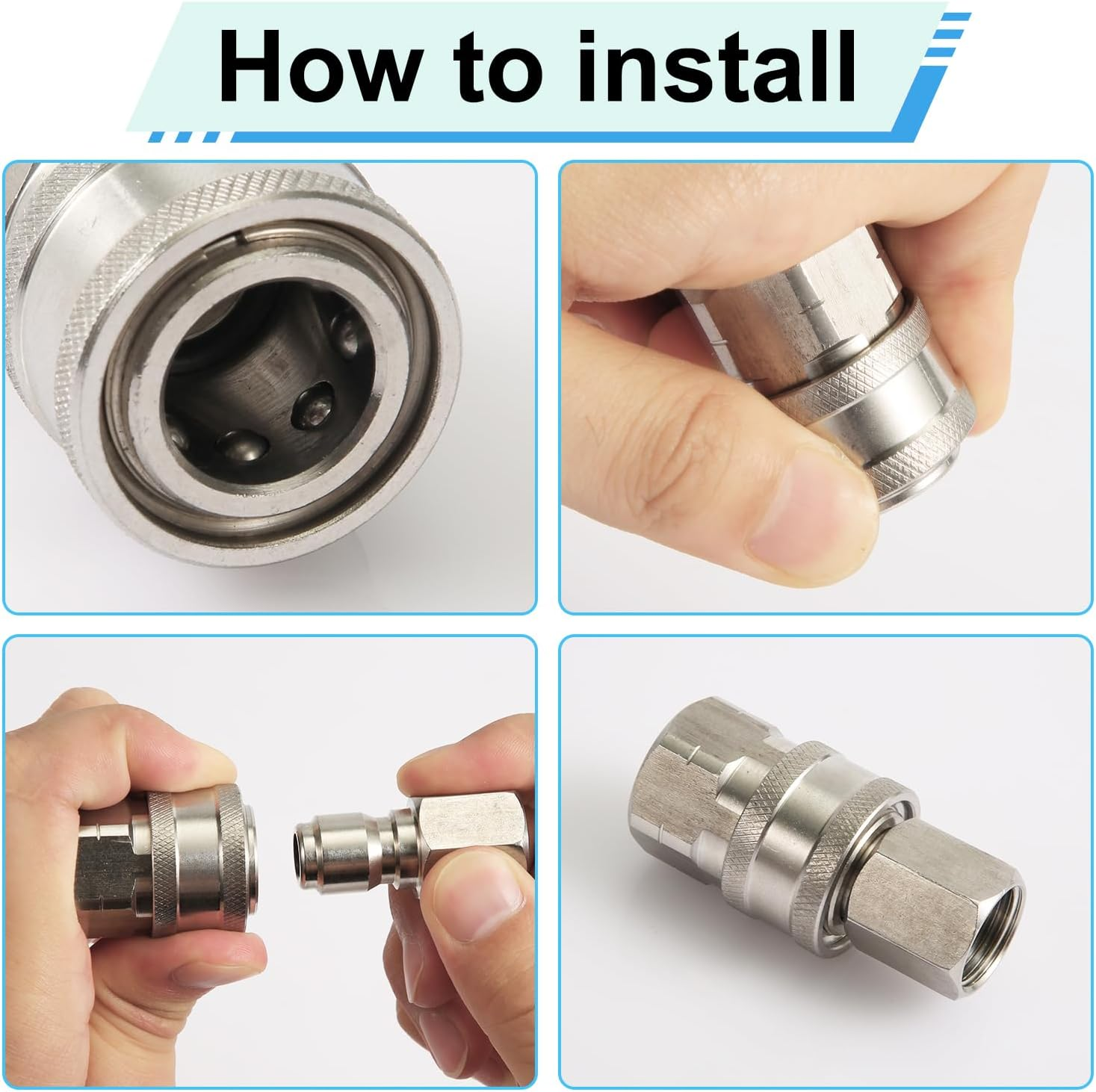 How to install