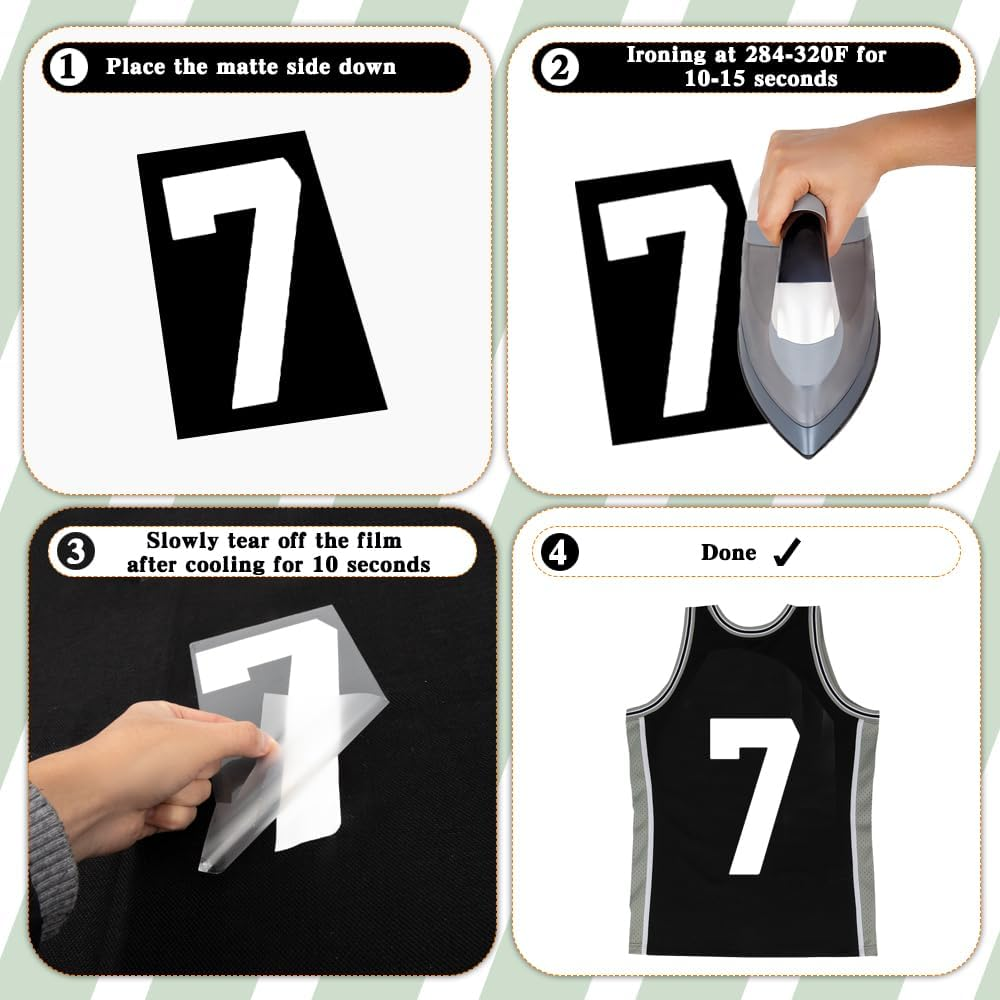 1 Place the matte side down

7

2 Ironing at 284-320F for 10-15 seconds

7

3 Slowly tear off the film after cooling for 10 seconds

7

4 Done ✓

7