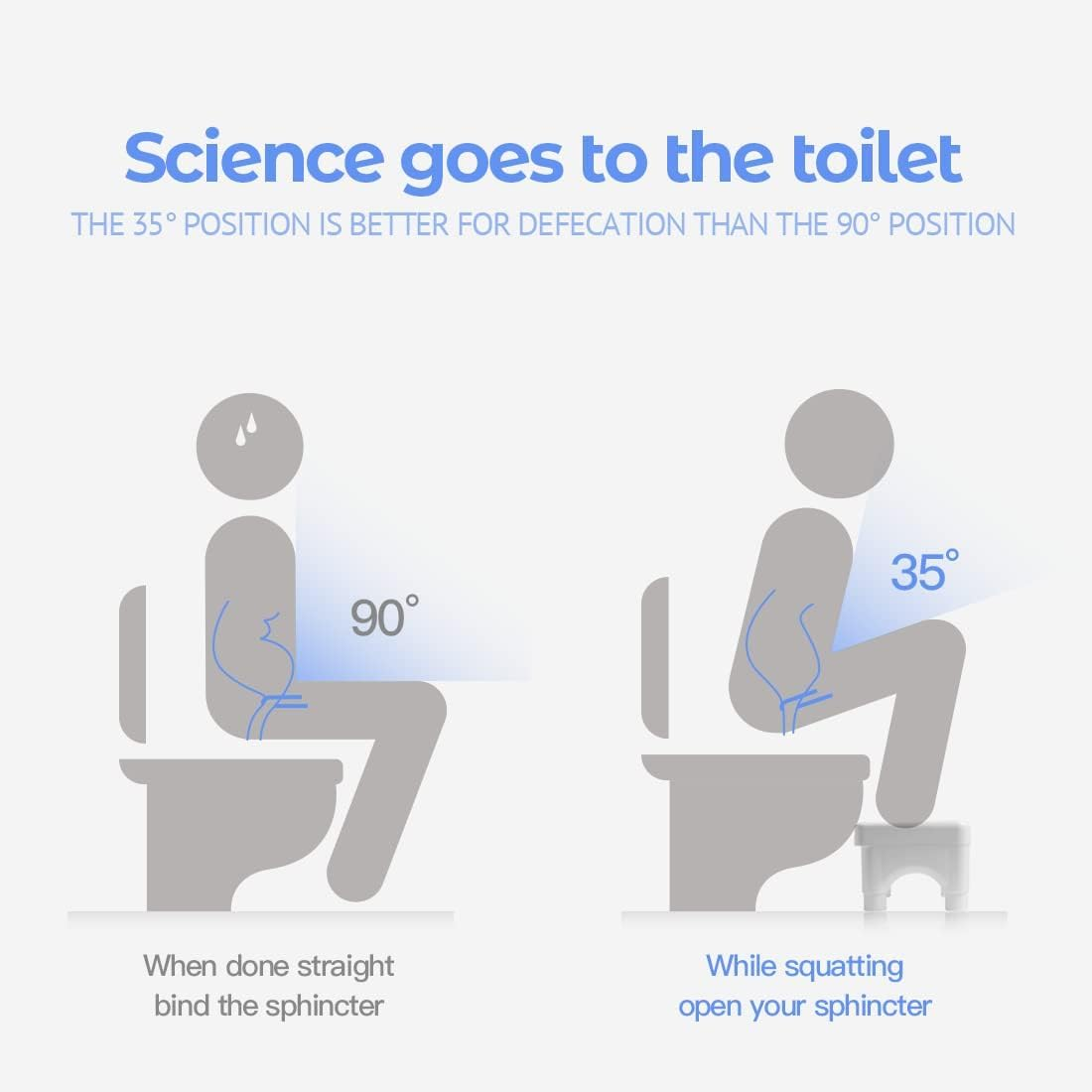 Science goes to the toilet

THE 35° POSITION IS BETTER FOR DEFECATION THAN THE 90° POSITION

90°

35°

When done straight bind the sphincter

While squatting open your sphincter