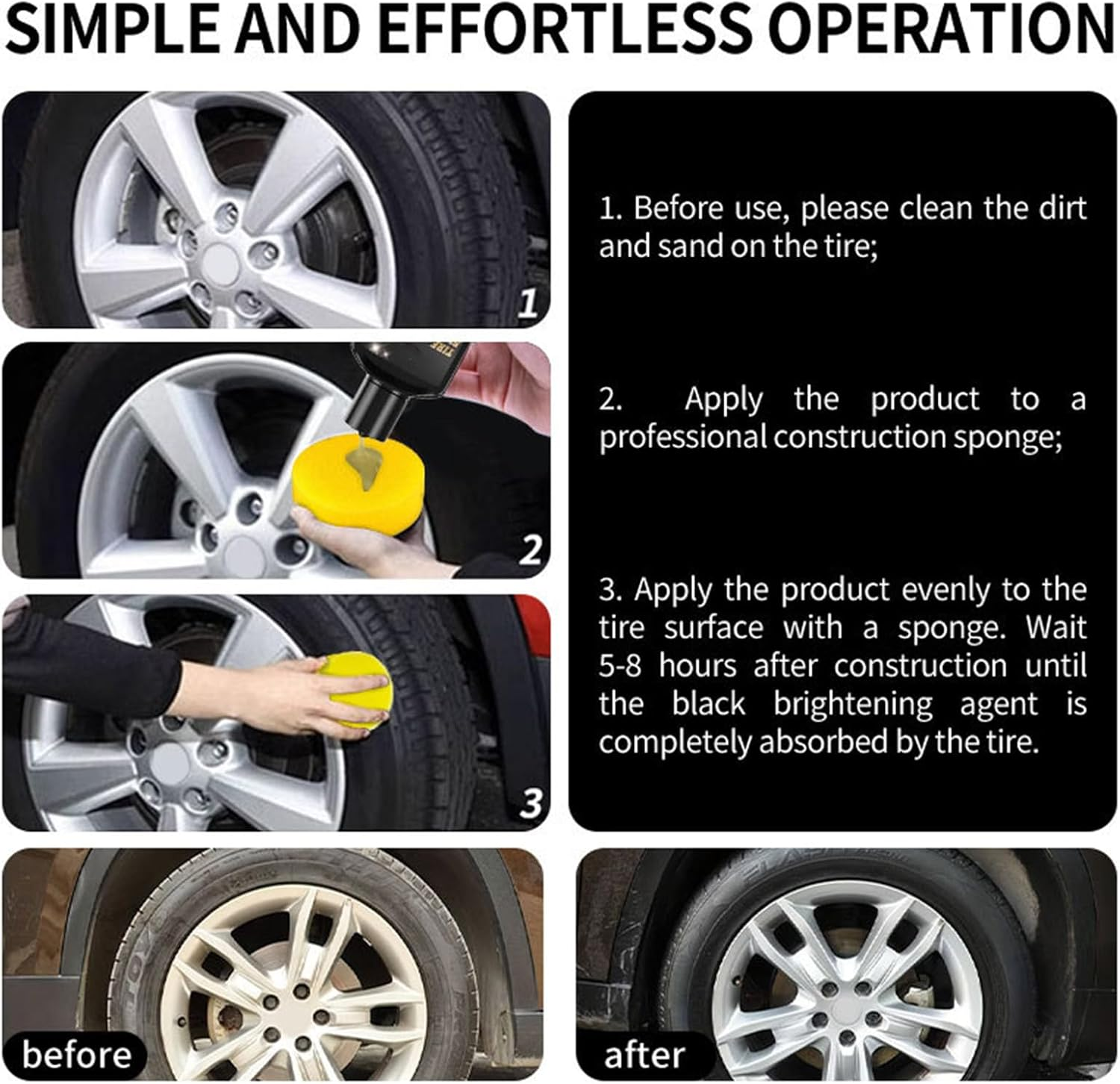 SIMPLE AND EFFORTLESS OPERATION

1

2

3

1. Before use, please clean the dirt and sand on the tire;

2. Apply the product to a professional construction sponge;

3. Apply the product evenly to the tire surface with a sponge. Wait 5-8 hours after construction until the black brightening agent is completely absorbed by the tire.

before

after