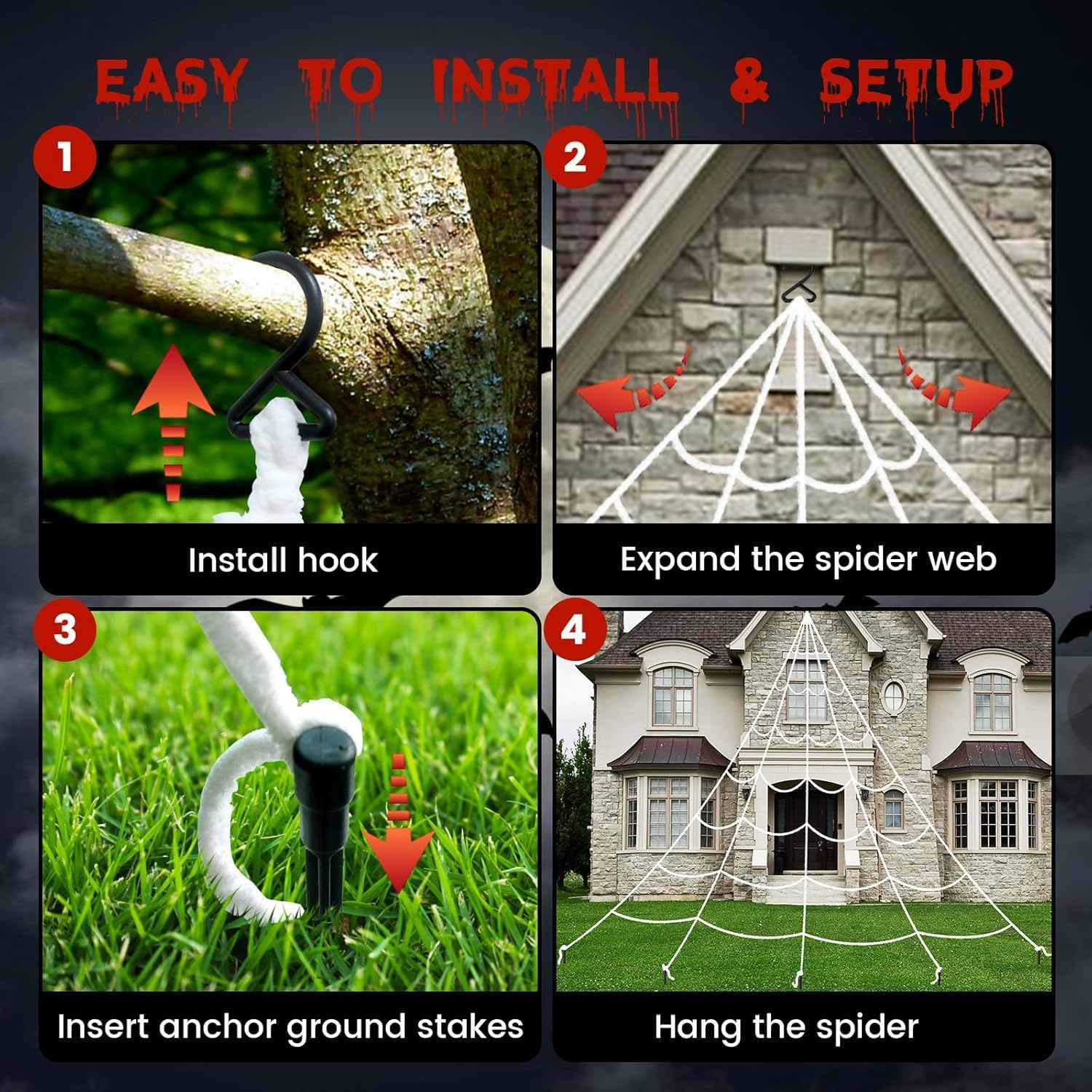 EASY TO INSTALL & SETUP

1
Install hook

2
Expand the spider web

3
Insert anchor ground stakes

4
Hang the spider