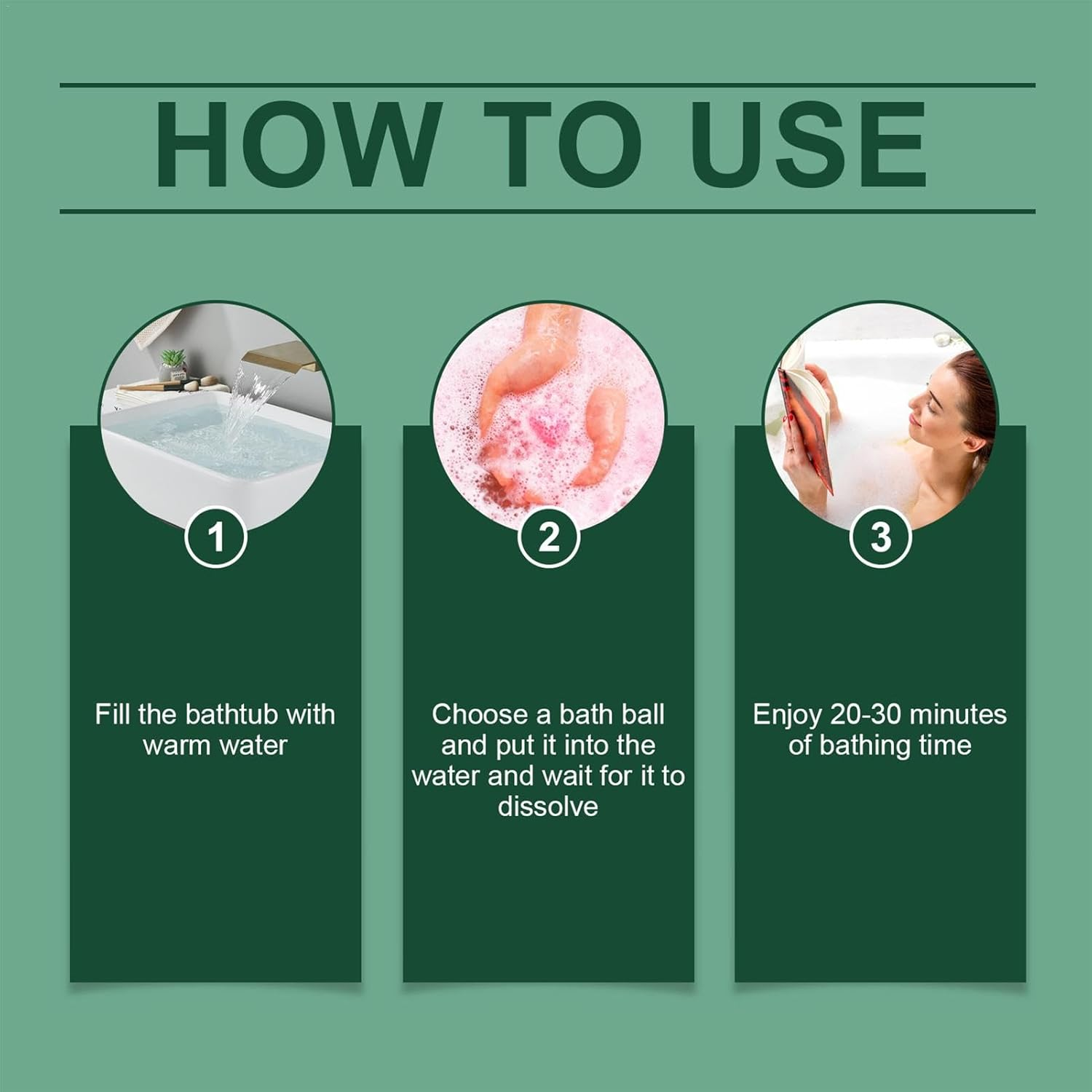 HOW TO USE

1

Fill the bathtub with warm water

2

Choose a bath ball and put it into the water and wait for it to dissolve

3

Enjoy 20-30 minutes of bathing time