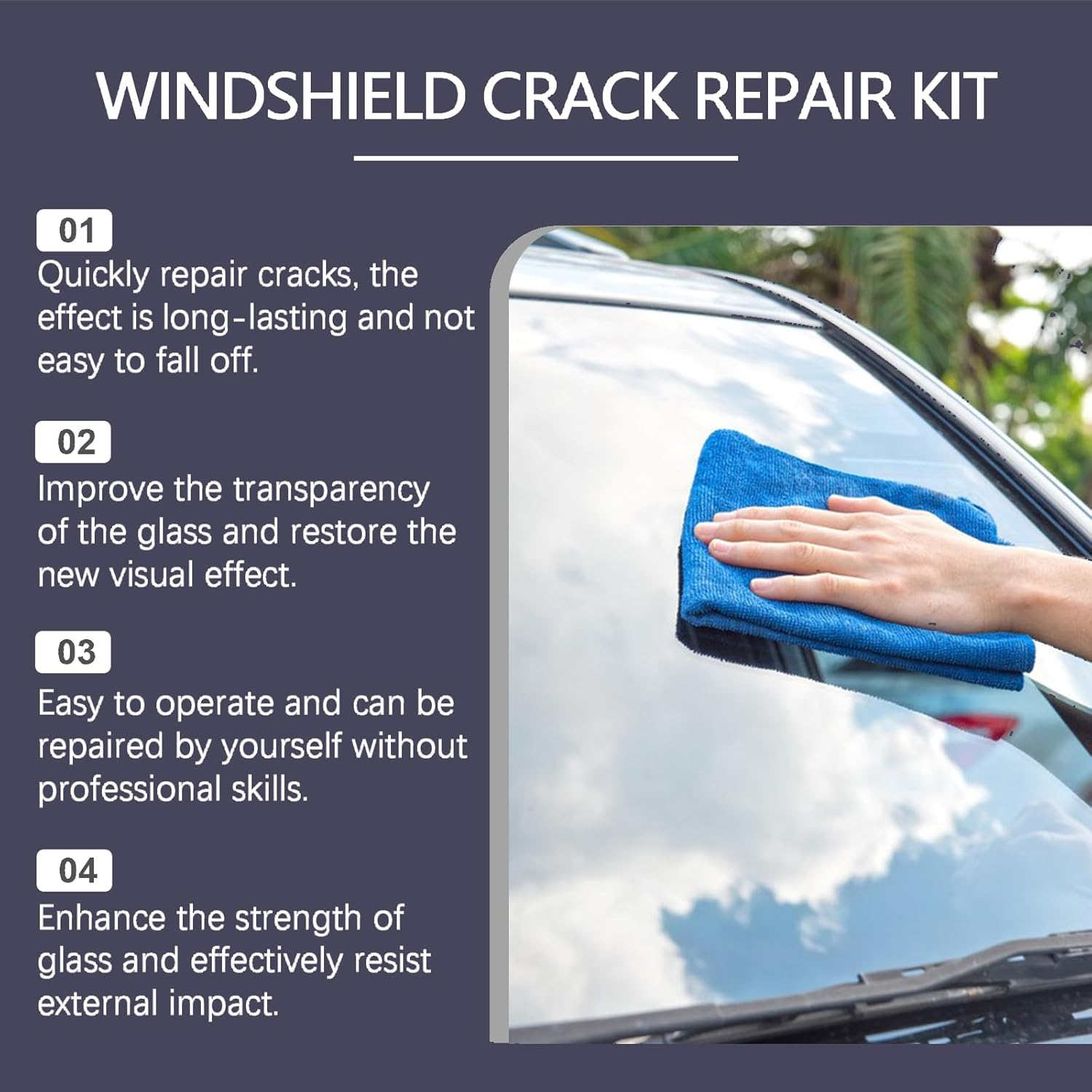 WINDSHIELD CRACK REPAIR KIT

01
Quickly repair cracks, the effect is long-lasting and not easy to fall off.

02
Improve the transparency of the glass and restore the new visual effect.

03
Easy to operate and can be repaired by yourself without professional skills.

04
Enhance the strength of glass and effectively resist external impact.