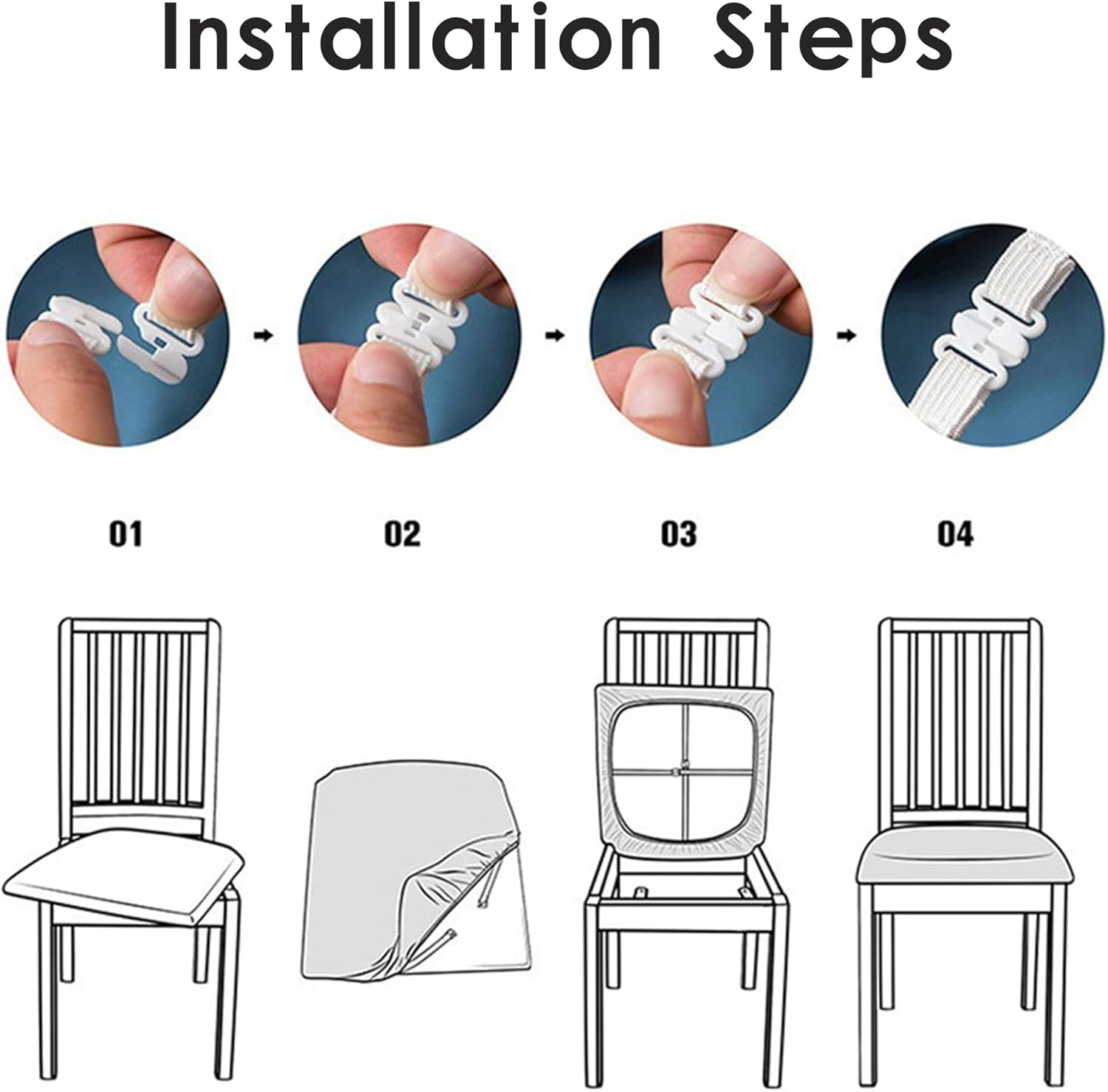 Installation Steps

01

02

03

04