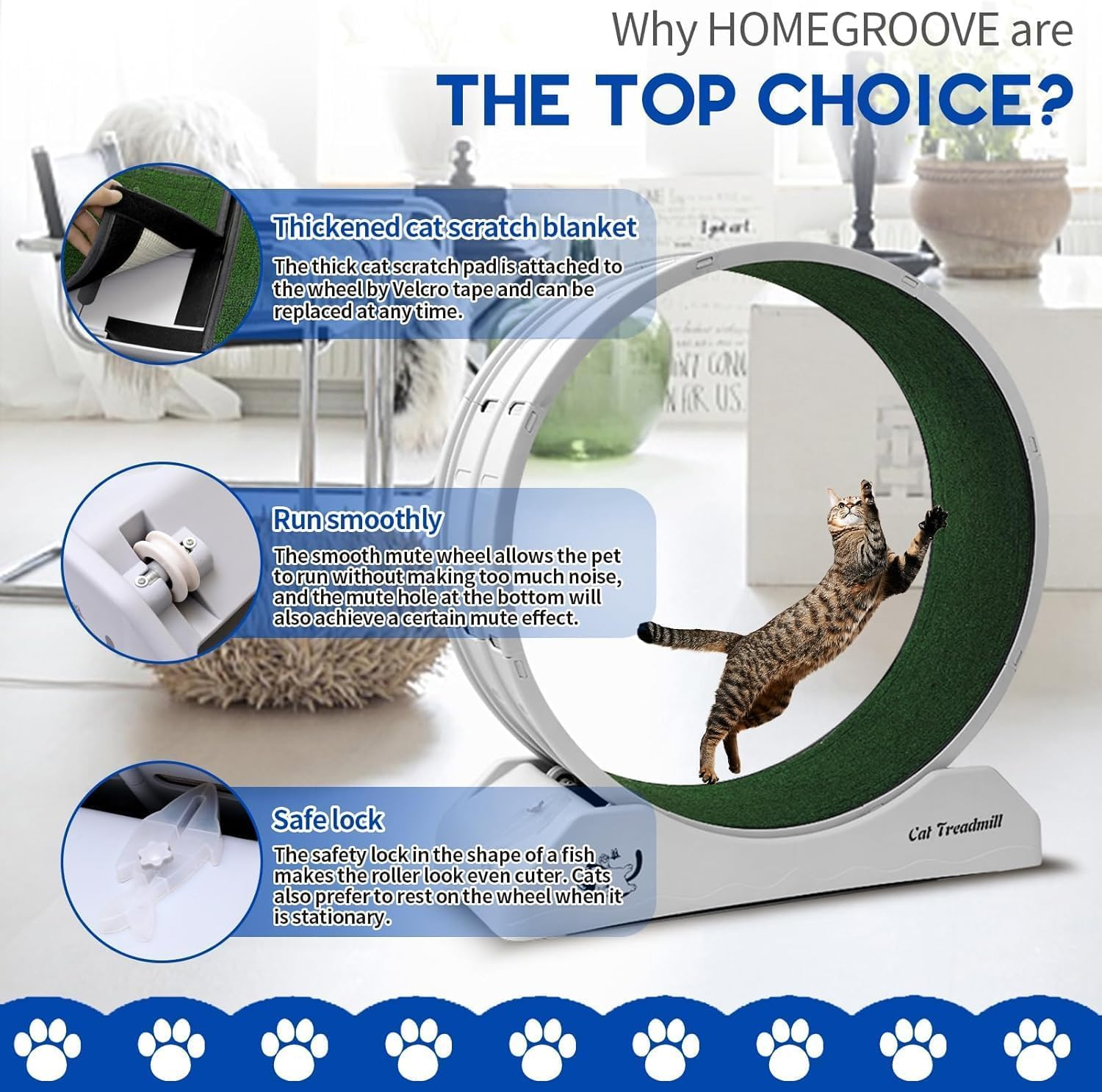 Why HOMEGROOVE are
THE TOP CHOICE?

Thickened cat scratch blanket
The thick cat scratch pad is attached to the wheel by Velcro tape and can be replaced at any time.

Run smoothly
The smooth mute wheel allows the pet to run without making too much noise, and the mute hole at the bottom will also achieve a certain mute effect.

Safe lock
The safety lock in the shape of a fish makes the roller look even cuter. Cats also prefer to rest on the wheel when it is stationary.

Cat Treadmill