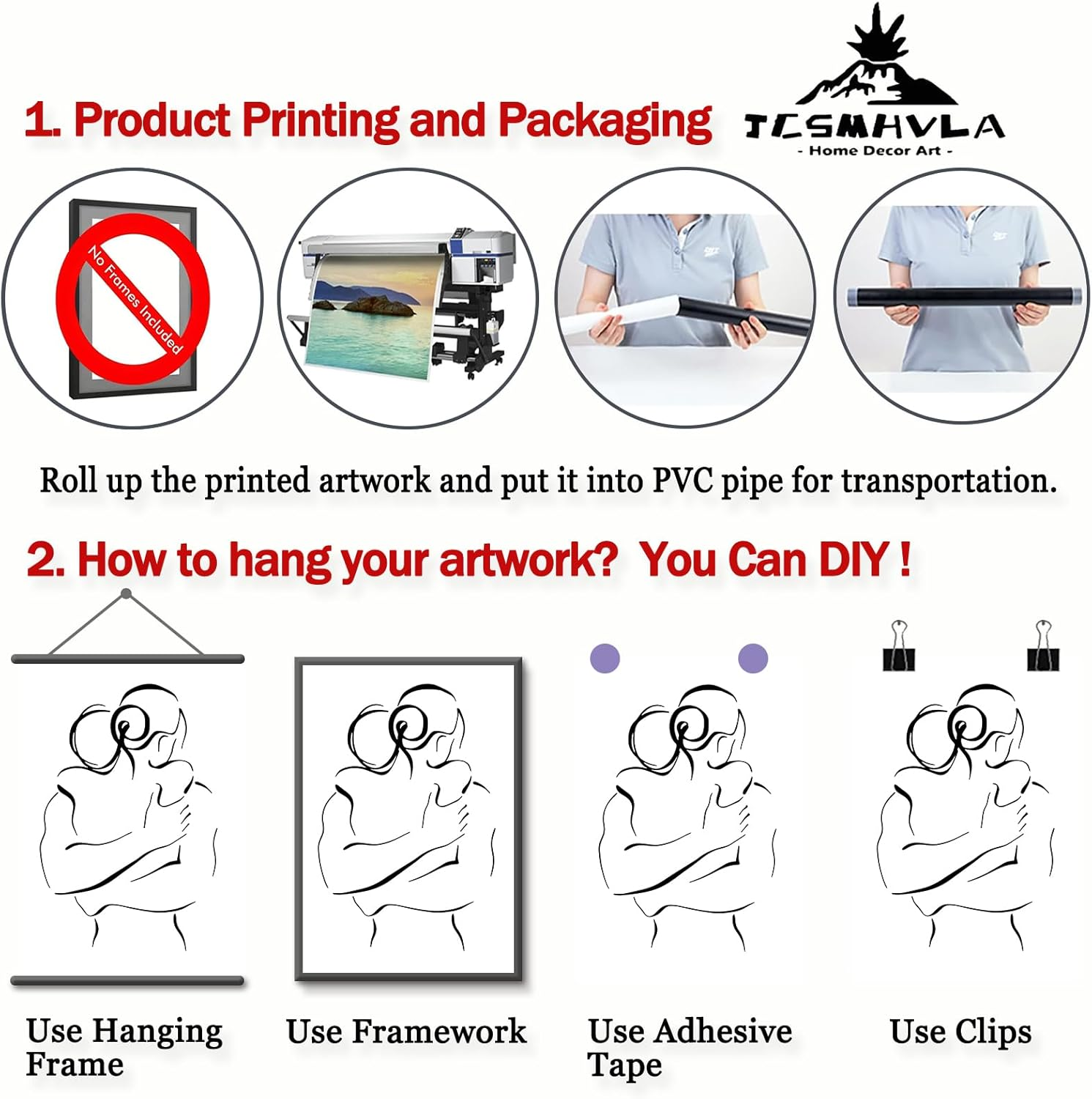 1. Product Printing and Packaging

TCSMHVLA
- Home Decor Art -

No Frames Included

Roll up the printed artwork and put it into PVC pipe for transportation.

2. How to hang your artwork? You Can DIY !

Use Hanging Frame

Use Framework

Use Adhesive Tape

Use Clips