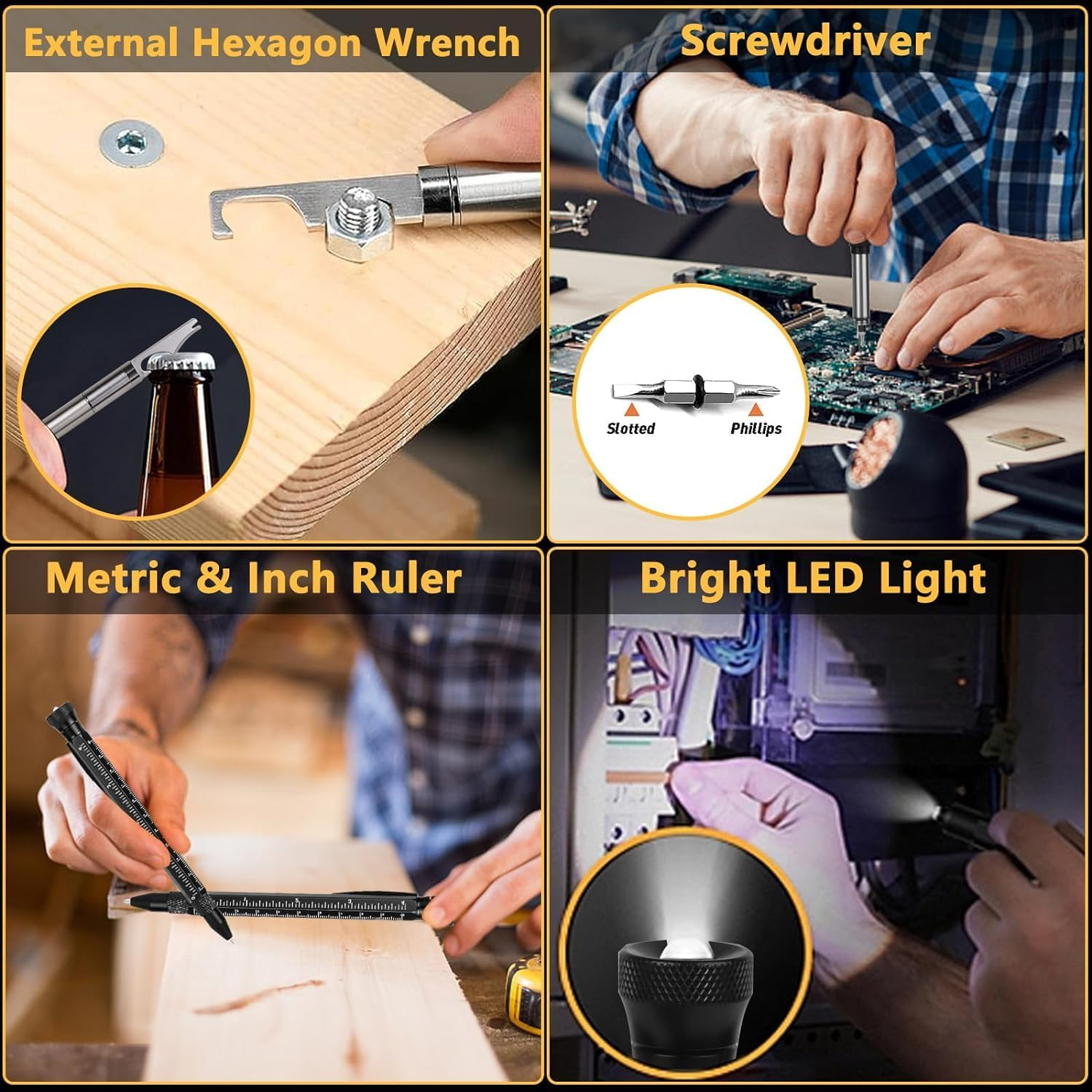 External Hexagon Wrench

Screwdriver

Slotted

Phillips

Metric & Inch Ruler

Bright LED Light