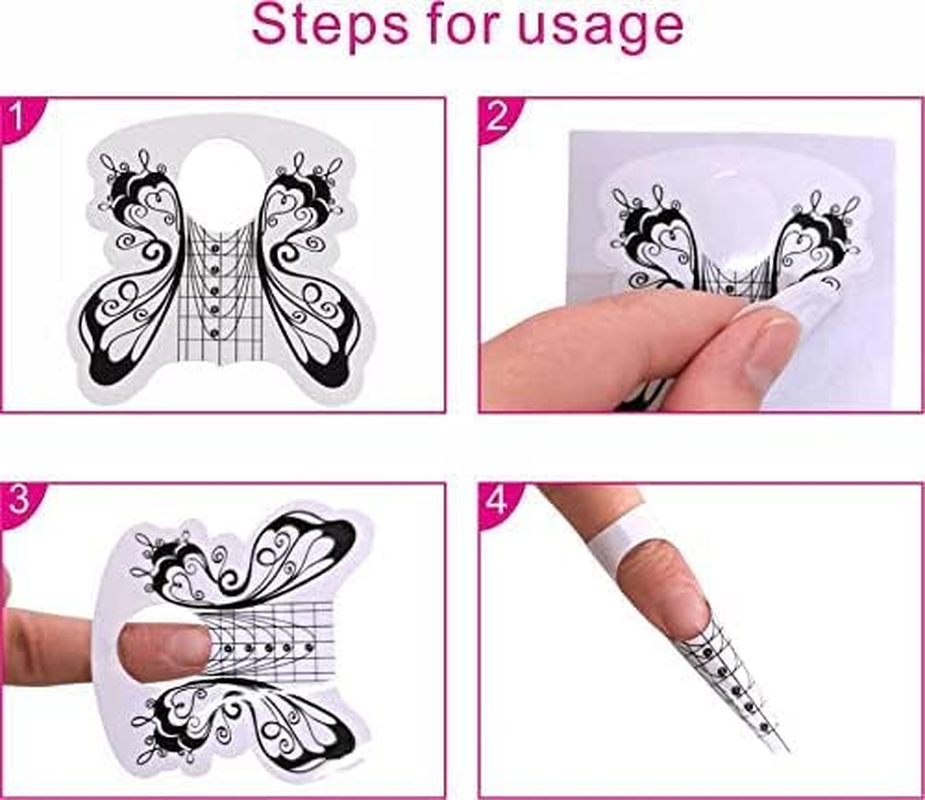 Steps for usage

1

2

3

4