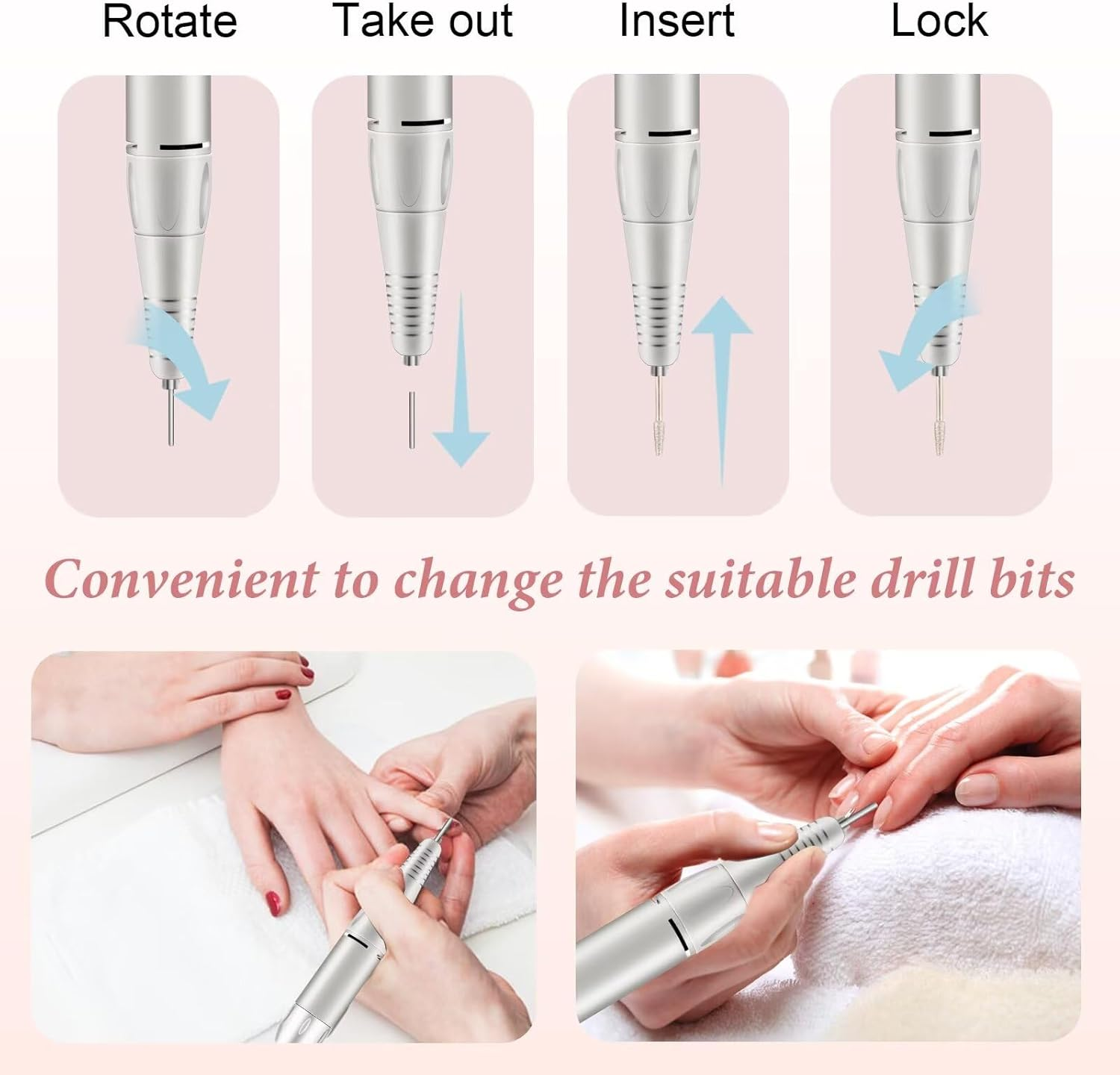 Rotate Take out Insert Lock

Convenient to change the suitable drill bits