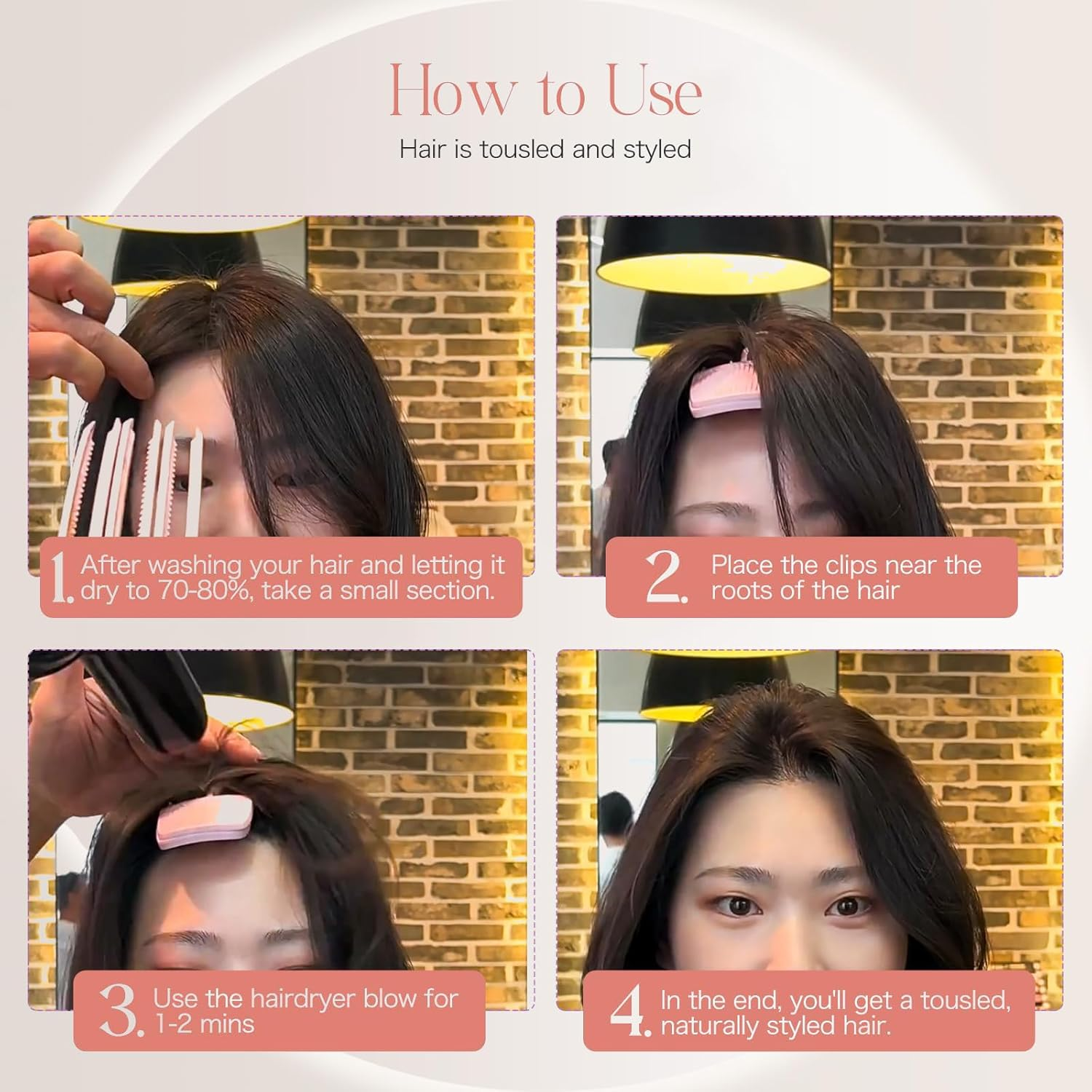 How to Use

Hair is tousled and styled

1. After washing your hair and letting it dry to 70-80%, take a small section.

2. Place the clips near the roots of the hair

3. Use the hairdryer blow for 1-2 mins

4. In the end, you'll get a tousled, naturally styled hair.