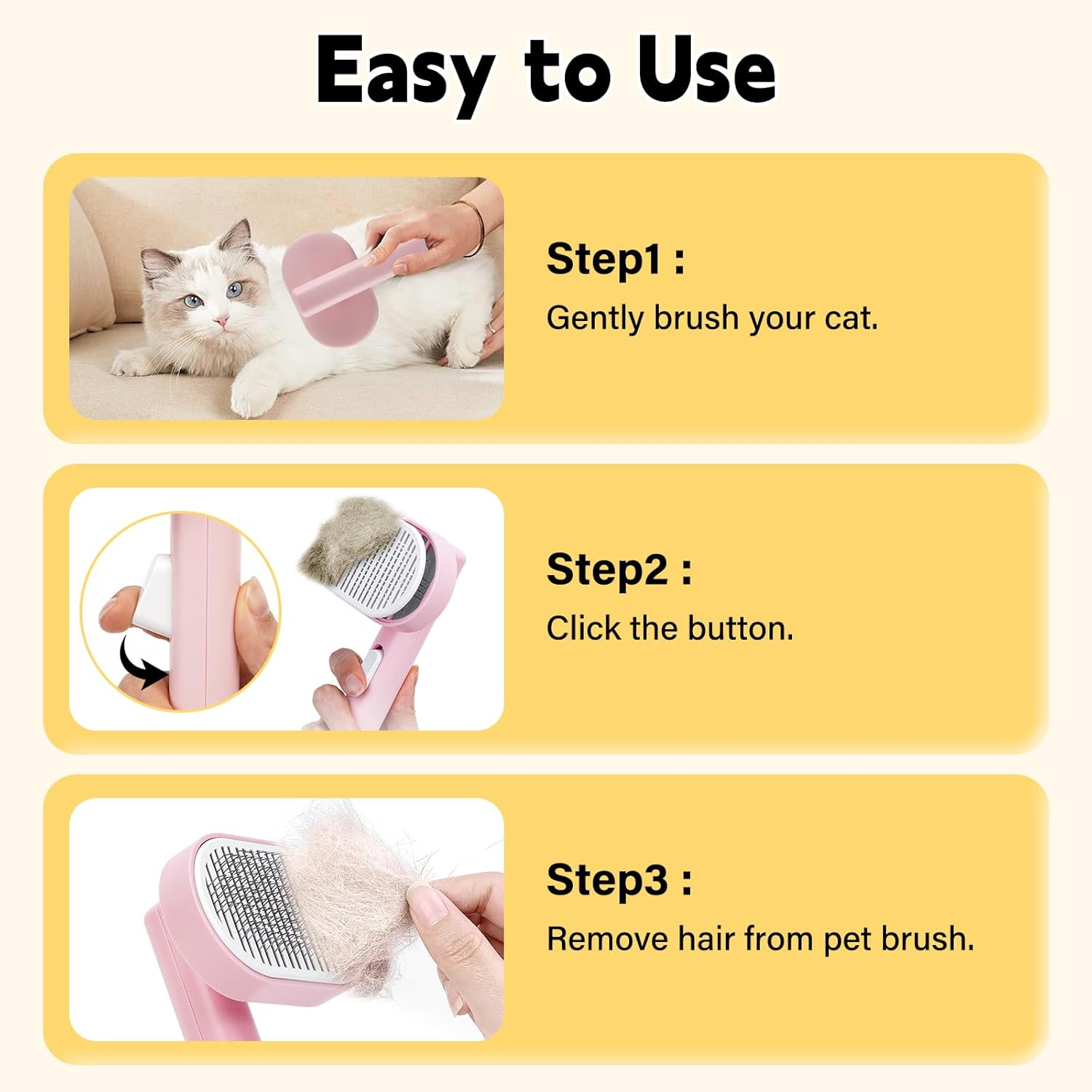 Easy to Use

Step1 :
Gently brush your cat.

Step2 :
Click the button.

Step3 :
Remove hair from pet brush.