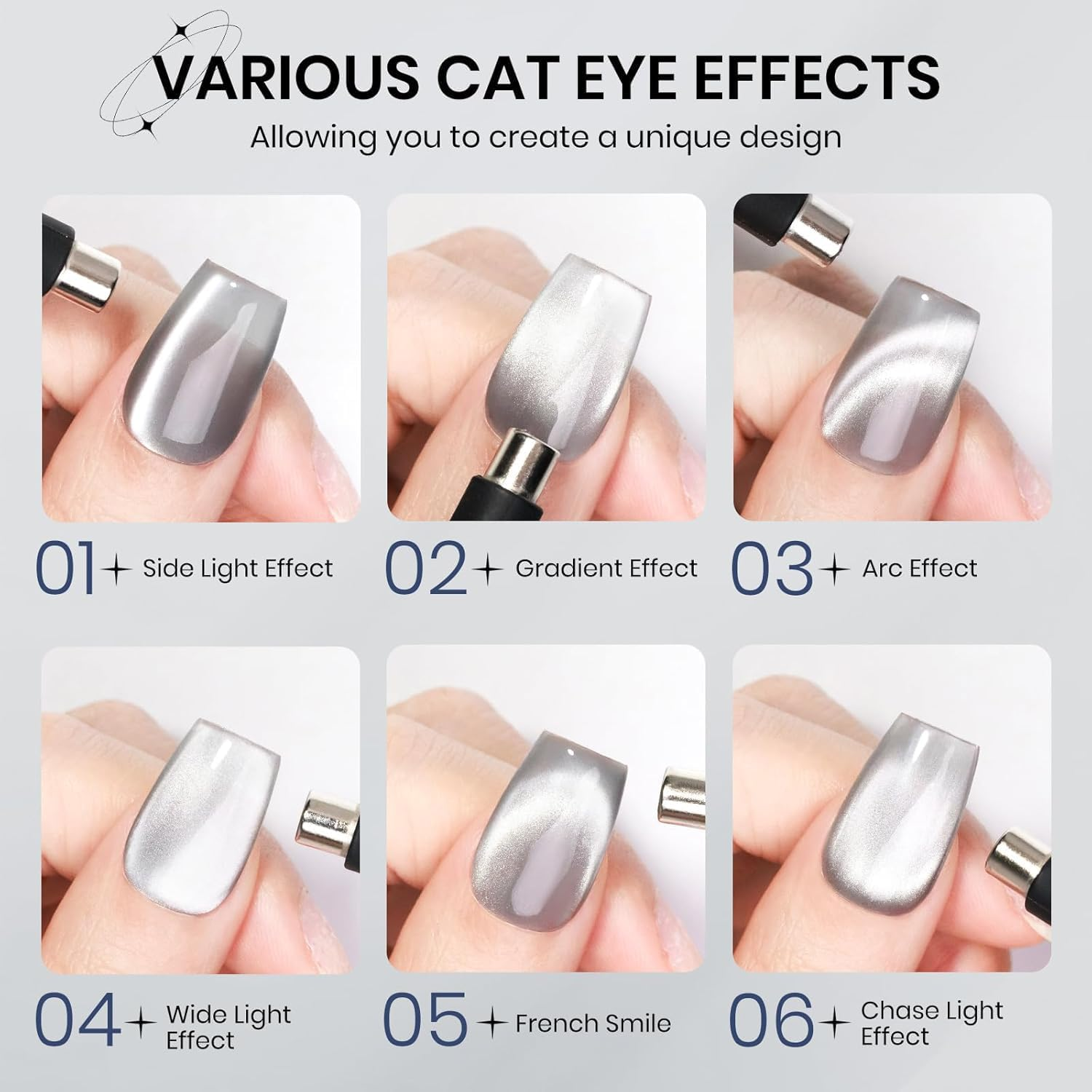 VARIOUS CAT EYE EFFECTS

Allowing you to create a unique design

01 Side Light Effect

02 Gradient Effect

03 Arc Effect

04 Wide Light Effect

05 French Smile

06 Chase Light Effect