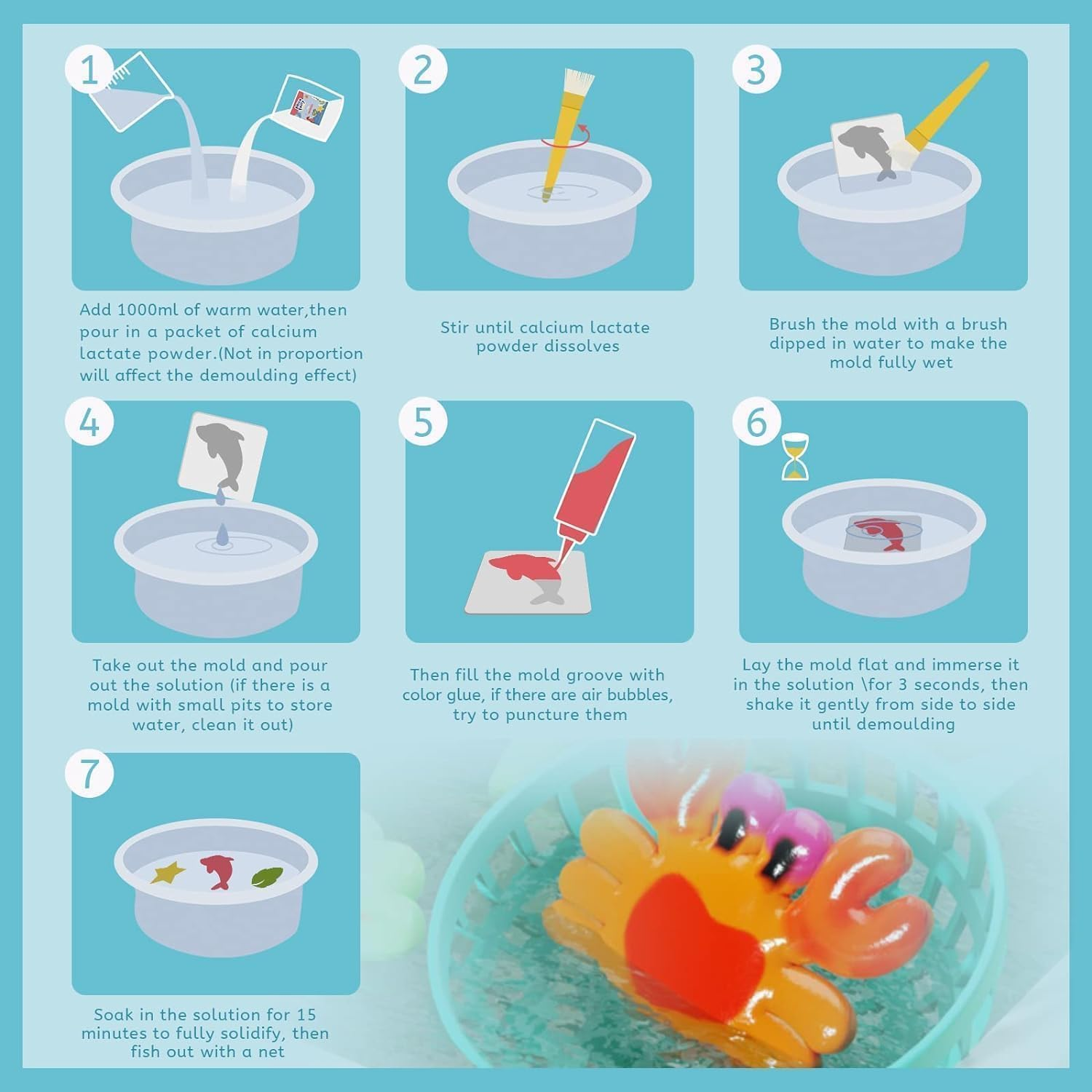 1

Add 1000ml of warm water,then pour in a packet of calcium lactate powder.(Not in proportion will affect the demoulding effect)

2

Stir until calcium lactate powder dissolves

3

Brush the mold with a brush dipped in water to make the mold fully wet

4

Take out the mold and pour out the solution (if there is a mold with small pits to store water, clean it out)

5

Then fill the mold groove with color glue, if there are air bubbles, try to puncture them

6

Lay the mold flat and immerse it in the solution \for 3 seconds, then shake it gently from side to side until demoulding

7

Soak in the solution for 15 minutes to fully solidify, then fish out with a net