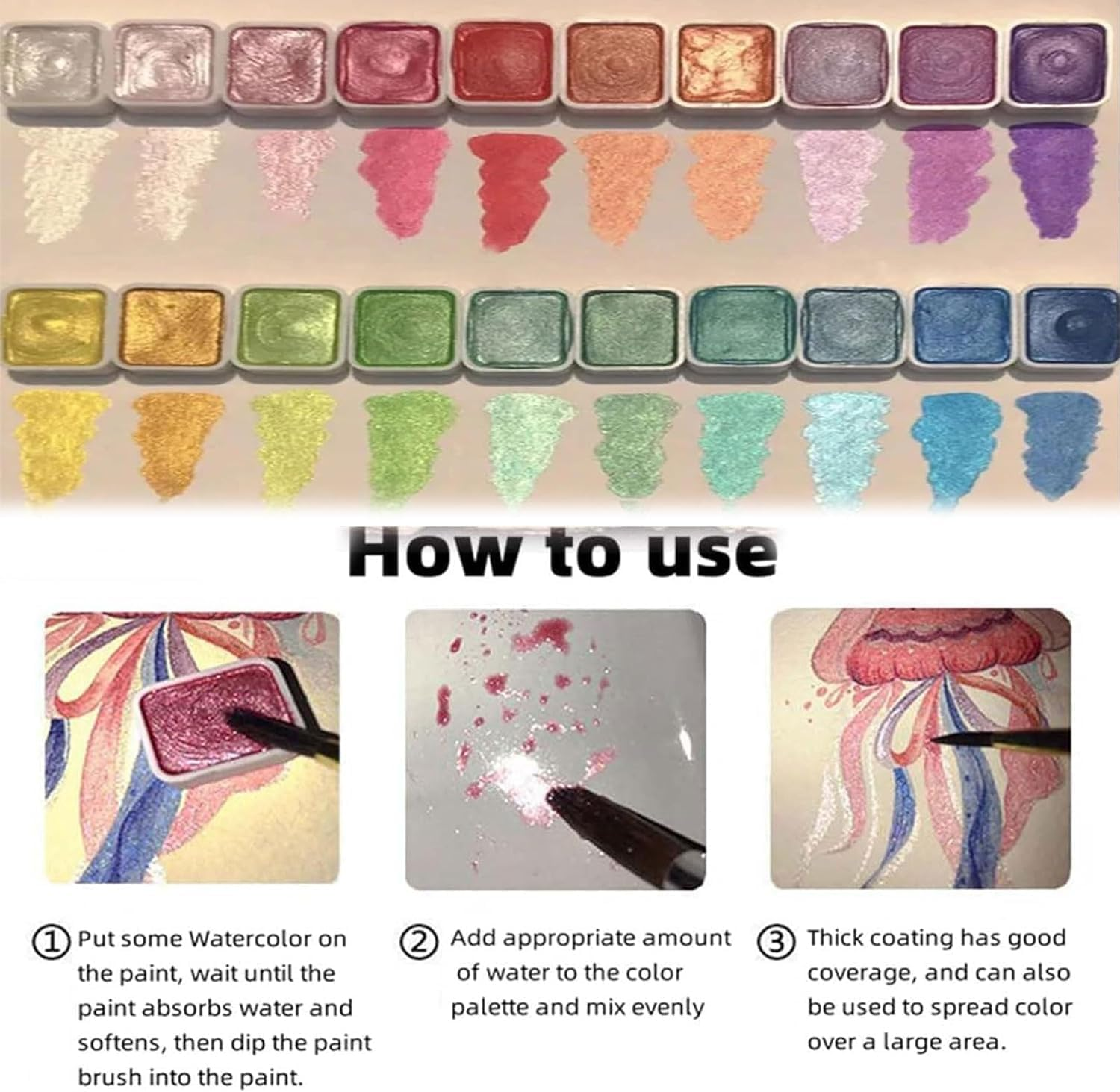 How to use

① Put some Watercolor on the paint, wait until the paint absorbs water and softens, then dip the paint brush into the paint.

② Add appropriate amount of water to the color palette and mix evenly

③ Thick coating has good coverage, and can also be used to spread color over a large area.