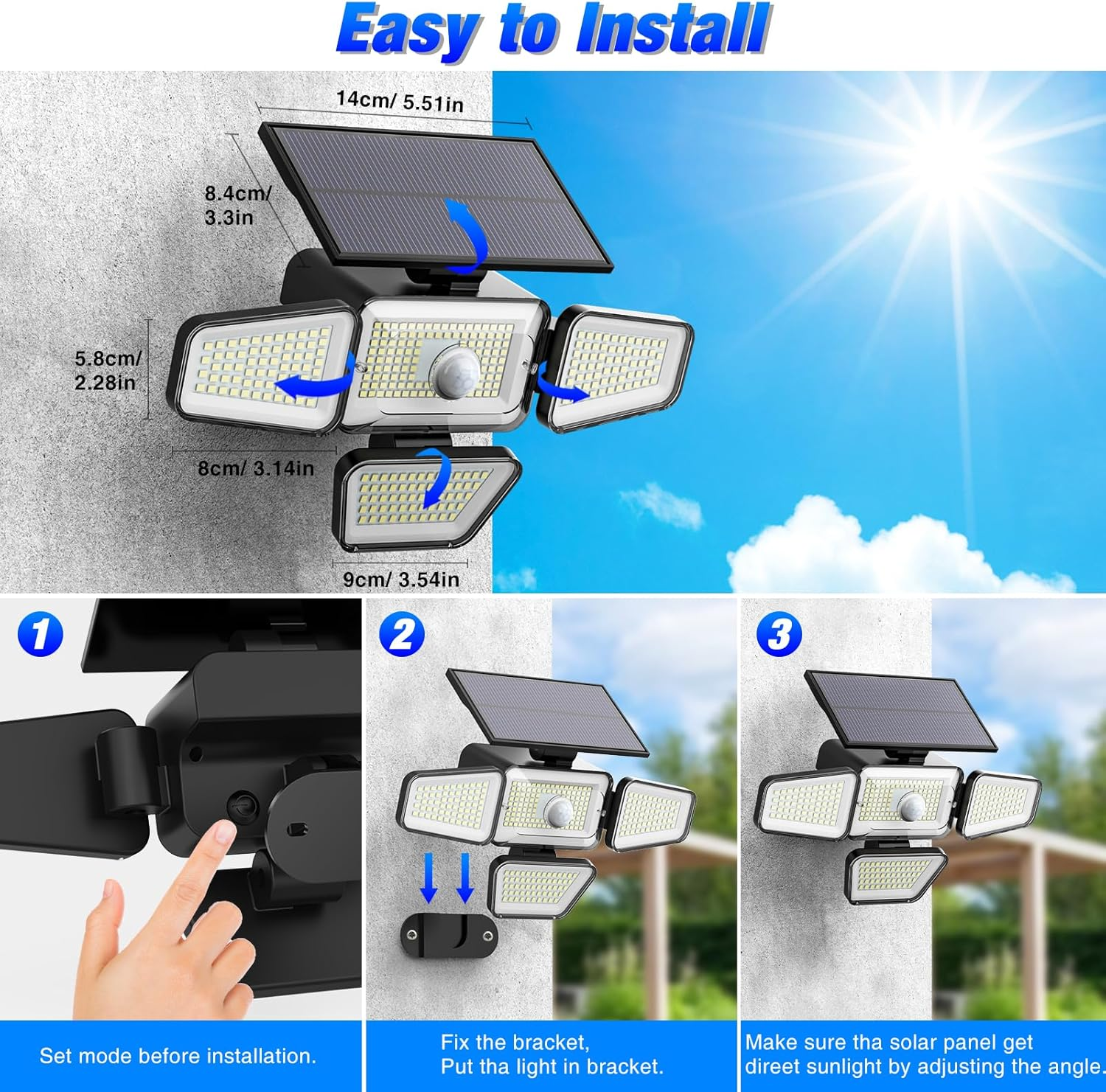 Easy to Install

14cm/ 5.51in

8.4cm/ 3.3in

5.8cm/ 2.28in

8cm/ 3.14in

9cm/ 3.54in

1

2

3

Set mode before installation.

Fix the bracket,
Put tha light in bracket.

Make sure tha solar panel get direet sunlight by adjusting the angle.