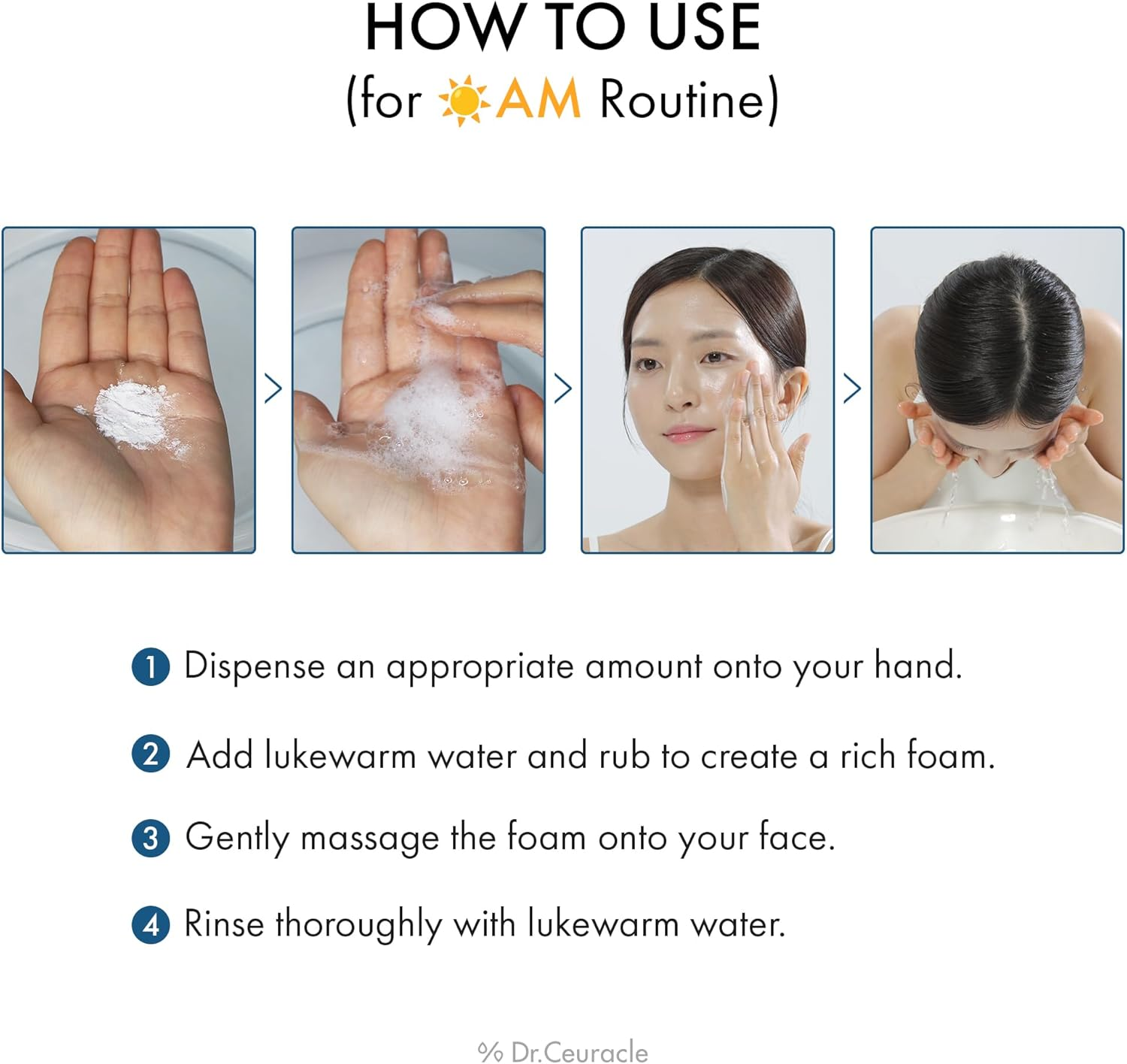 HOW TO USE
(for AM Routine)

1 Dispense an appropriate amount onto your hand.

2 Add lukewarm water and rub to create a rich foam.

3 Gently massage the foam onto your face.

4 Rinse thoroughly with lukewarm water.

% Dr.Ceuracle