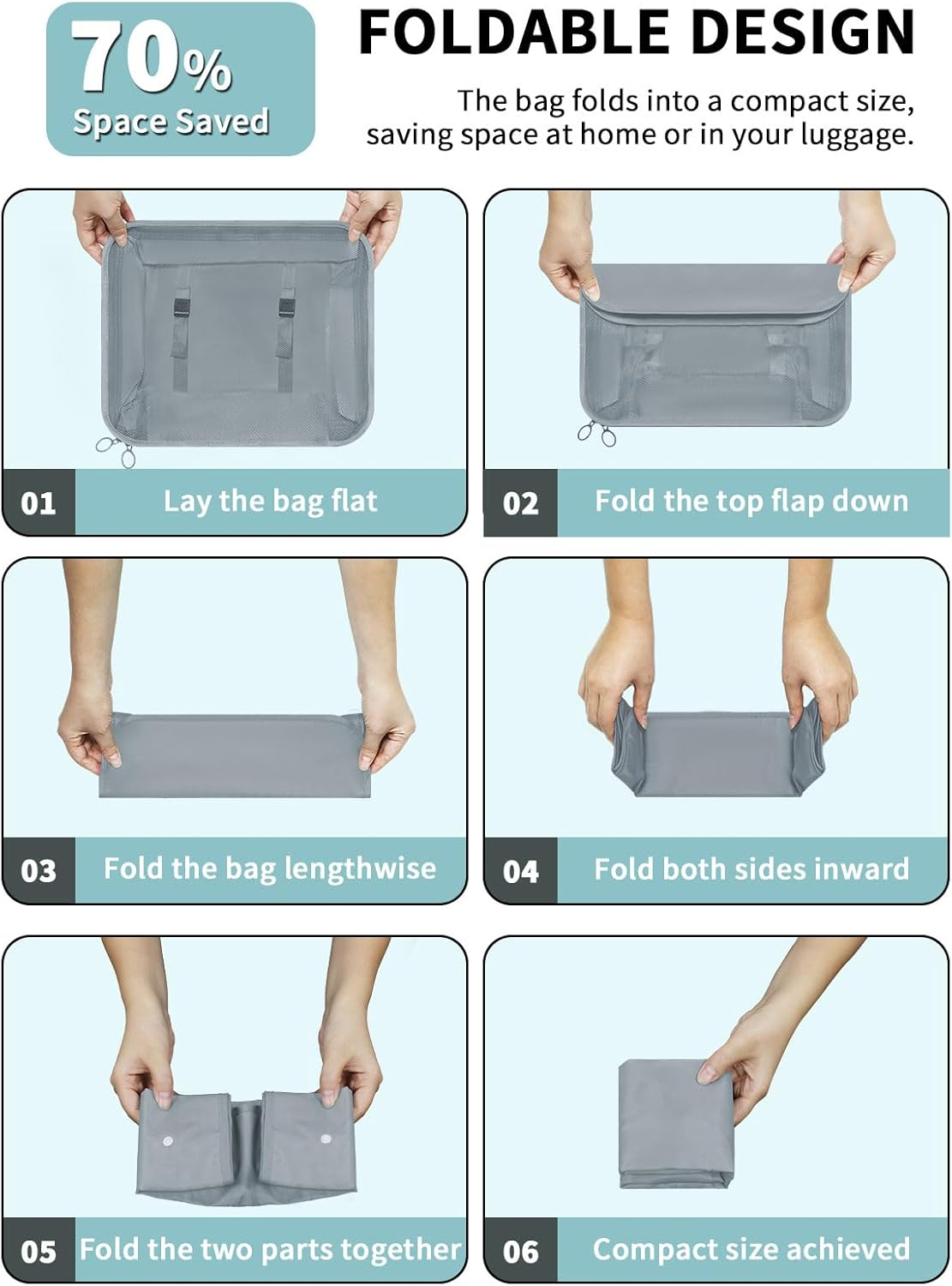 70%
Space Saved

FOLDABLE DESIGN

The bag folds into a compact size, saving space at home or in your luggage.

01 Lay the bag flat

02 Fold the top flap down

03 Fold the bag lengthwise

04 Fold both sides inward

05 Fold the two parts together

06 Compact size achieved