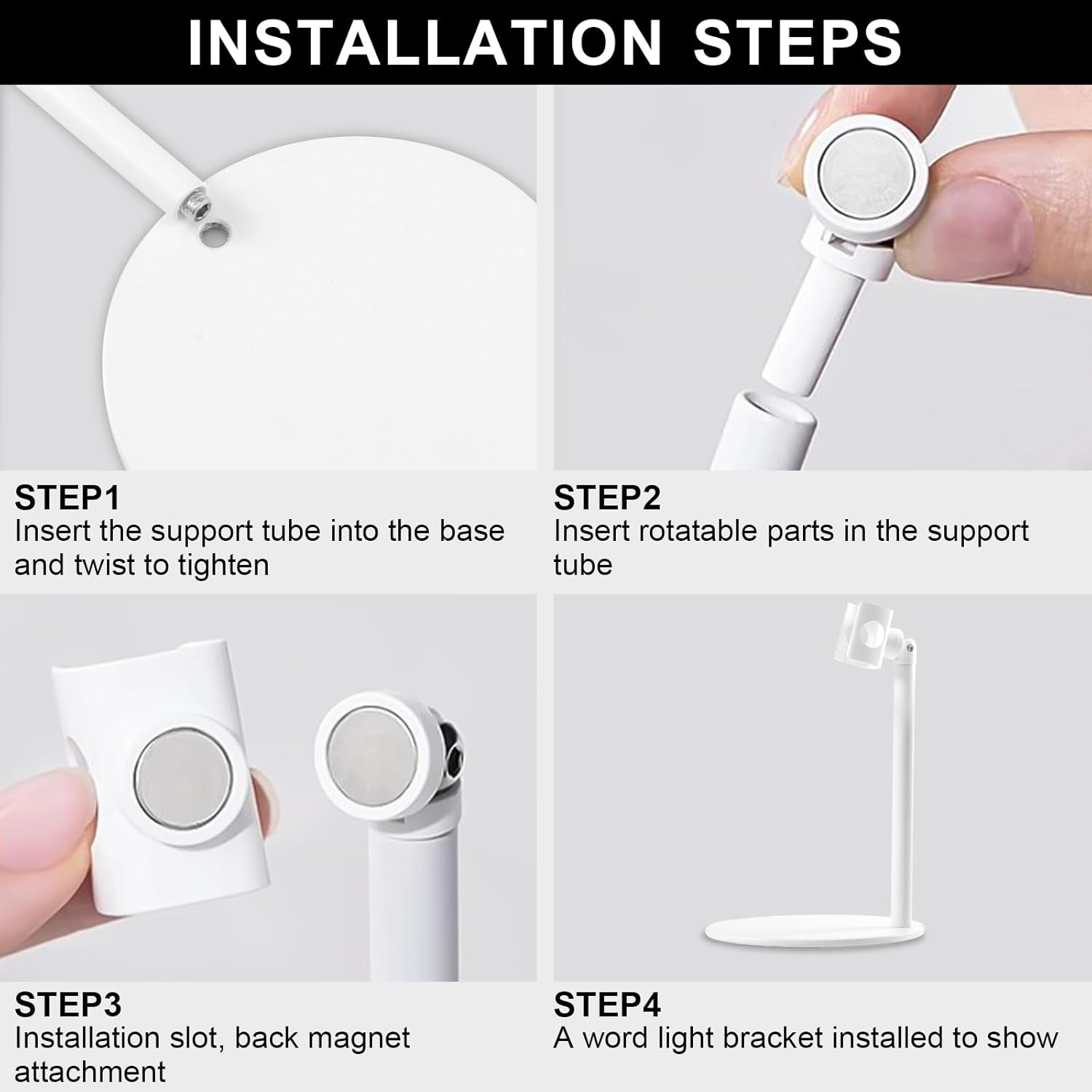 INSTALLATION STEPS

STEP1
Insert the support tube into the base and twist to tighten

STEP2
Insert rotatable parts in the support tube

STEP3
Installation slot, back magnet attachment

STEP4
A word light bracket installed to show