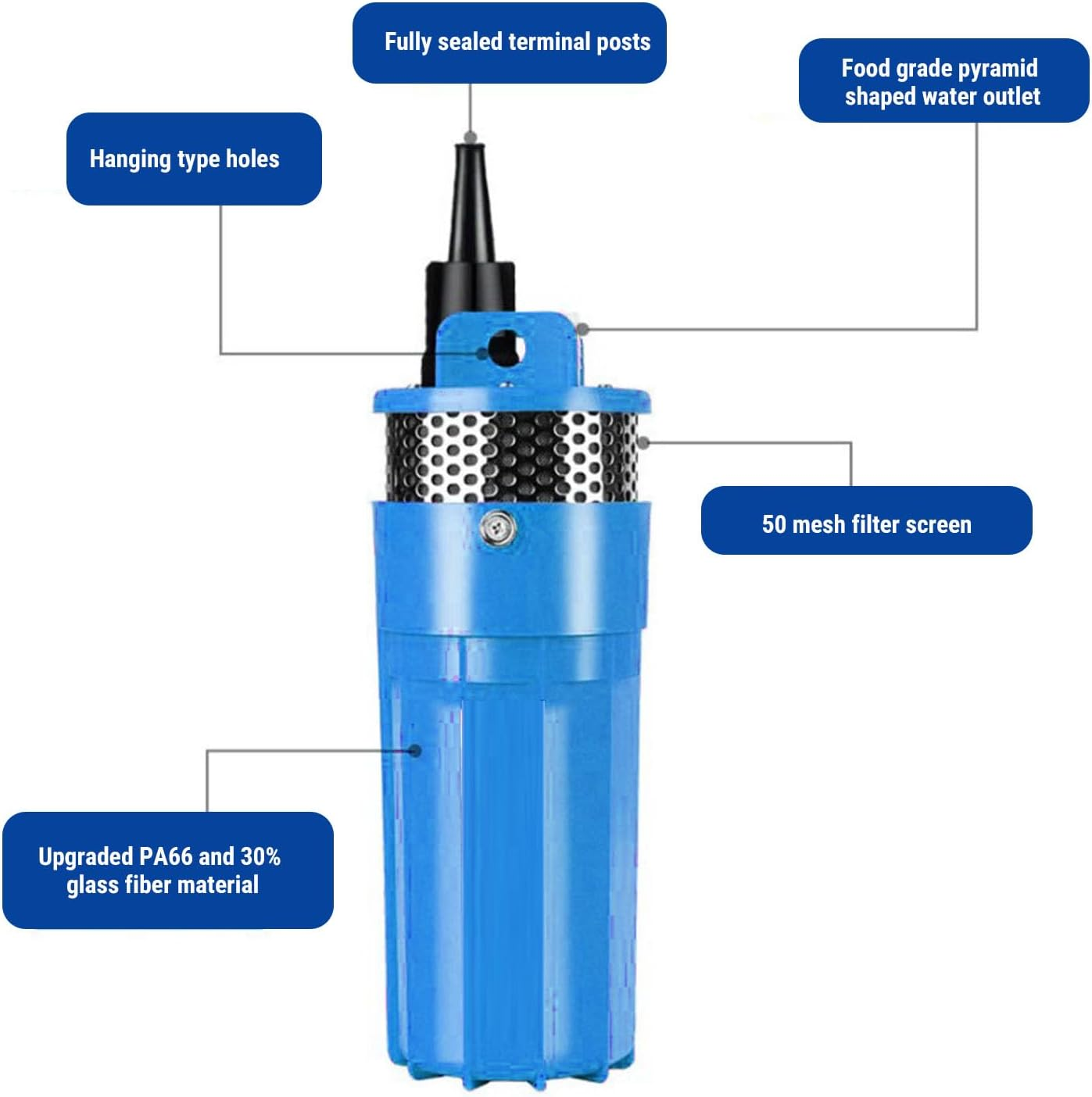 Fully sealed terminal posts

Food grade pyramid shaped water outlet

Hanging type holes

50 mesh filter screen

Upgraded PA66 and 30% glass fiber material