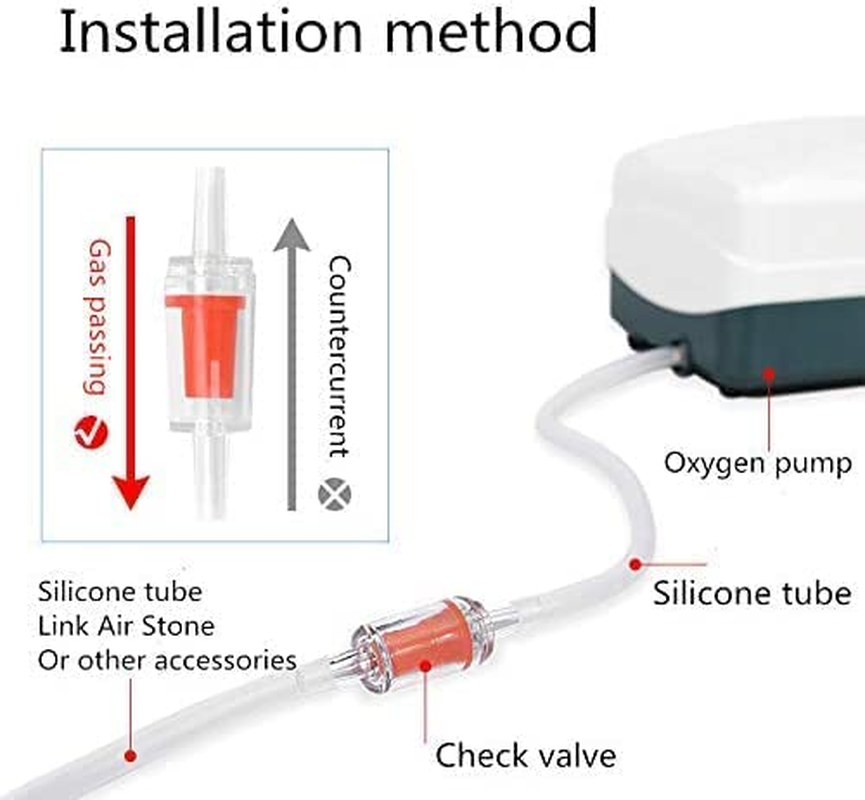 Installation method

Gas passing

Countercurrent

Oxygen pump

Silicone tube

Silicone tube
Link Air Stone
Or other accessories

Check valve