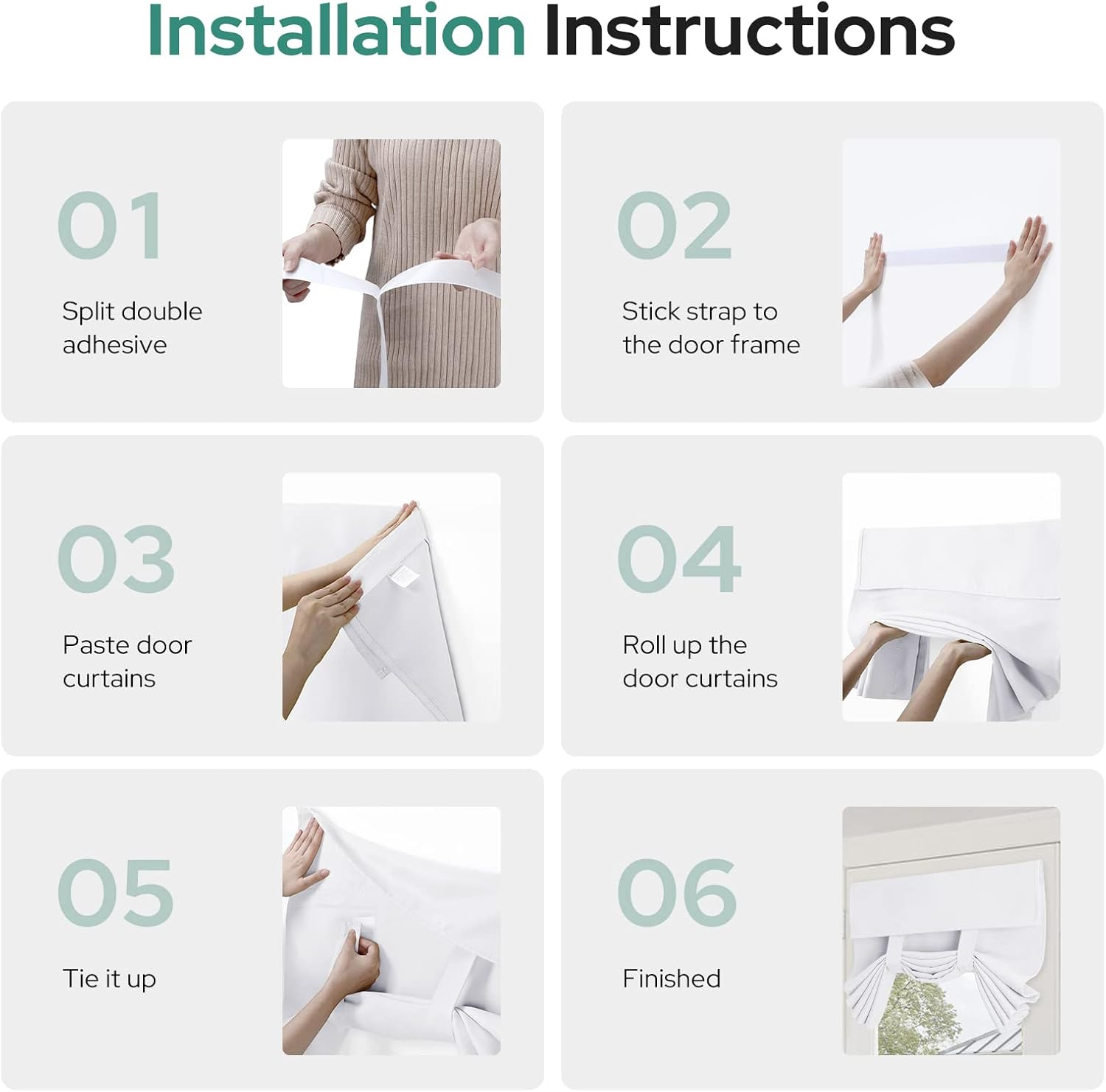 Installation Instructions

01
Split double adhesive

02
Stick strap to the door frame

03
Paste door curtains

04
Roll up the door curtains

05
Tie it up

06
Finished