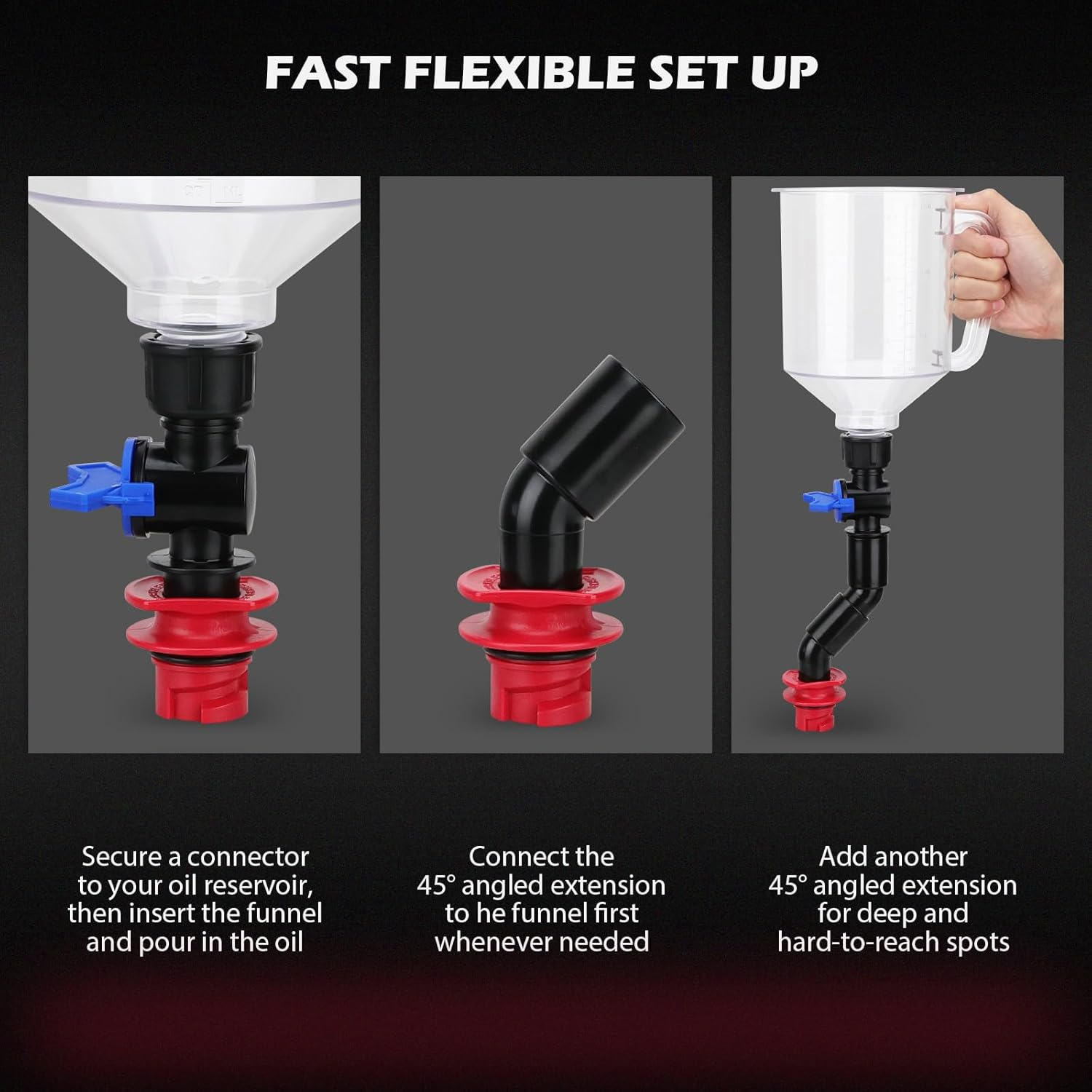 FAST FLEXIBLE SET UP

Secure a connector to your oil reservoir, then insert the funnel and pour in the oil

Connect the 45° angled extension to he funnel first whenever needed

Add another 45° angled extension for deep and hard-to-reach spots