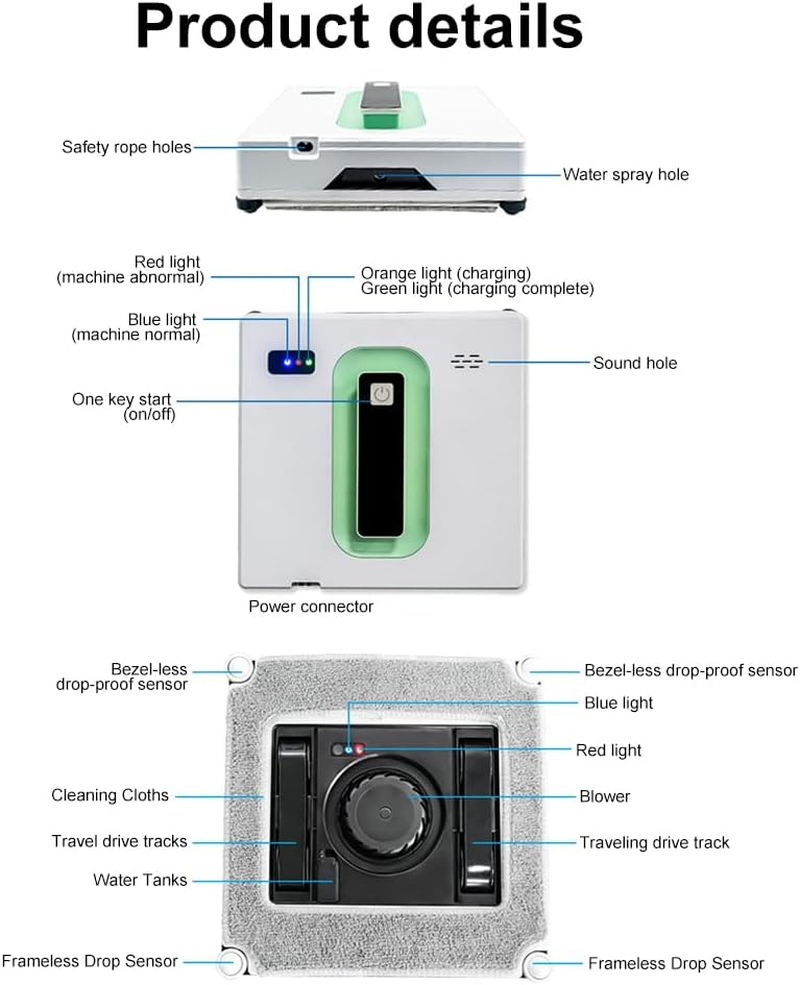 Product details

Safety rope holes

Water spray hole

Red light (machine abnormal)

Orange light (charging)
Green light (charging complete)

Blue light (machine normal)

Sound hole

One key start (on/off)

Power connector

Bezel-less drop-proof sensor

Bezel-less drop-proof sensor

Blue light

Red light

Cleaning Cloths

Blower

Travel drive tracks

Traveling drive track

Water Tanks

Frameless Drop Sensor

Frameless Drop Sensor