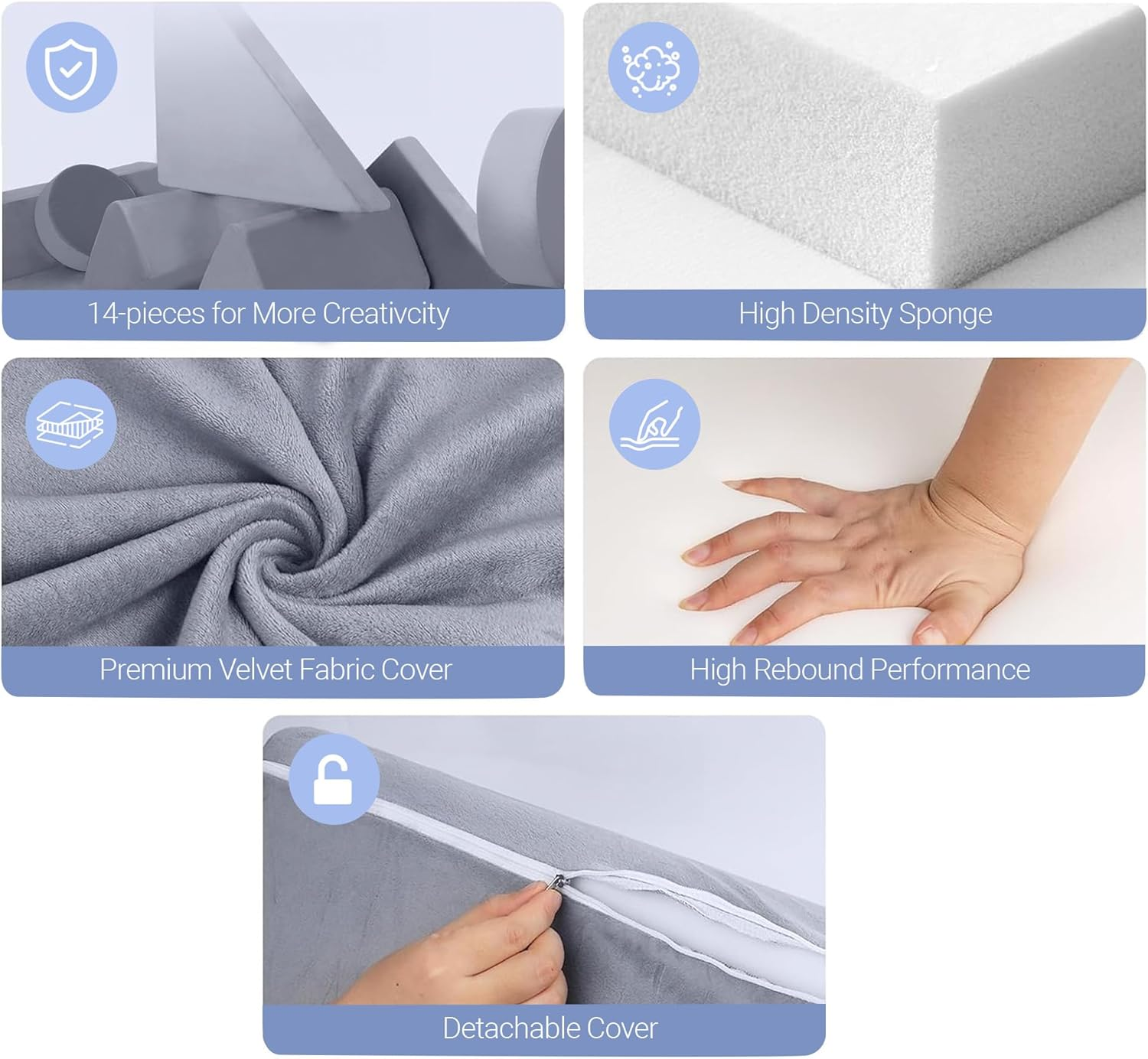 14-pieces for More Creativcity

High Density Sponge

Premium Velvet Fabric Cover

High Rebound Performance

Detachable Cover