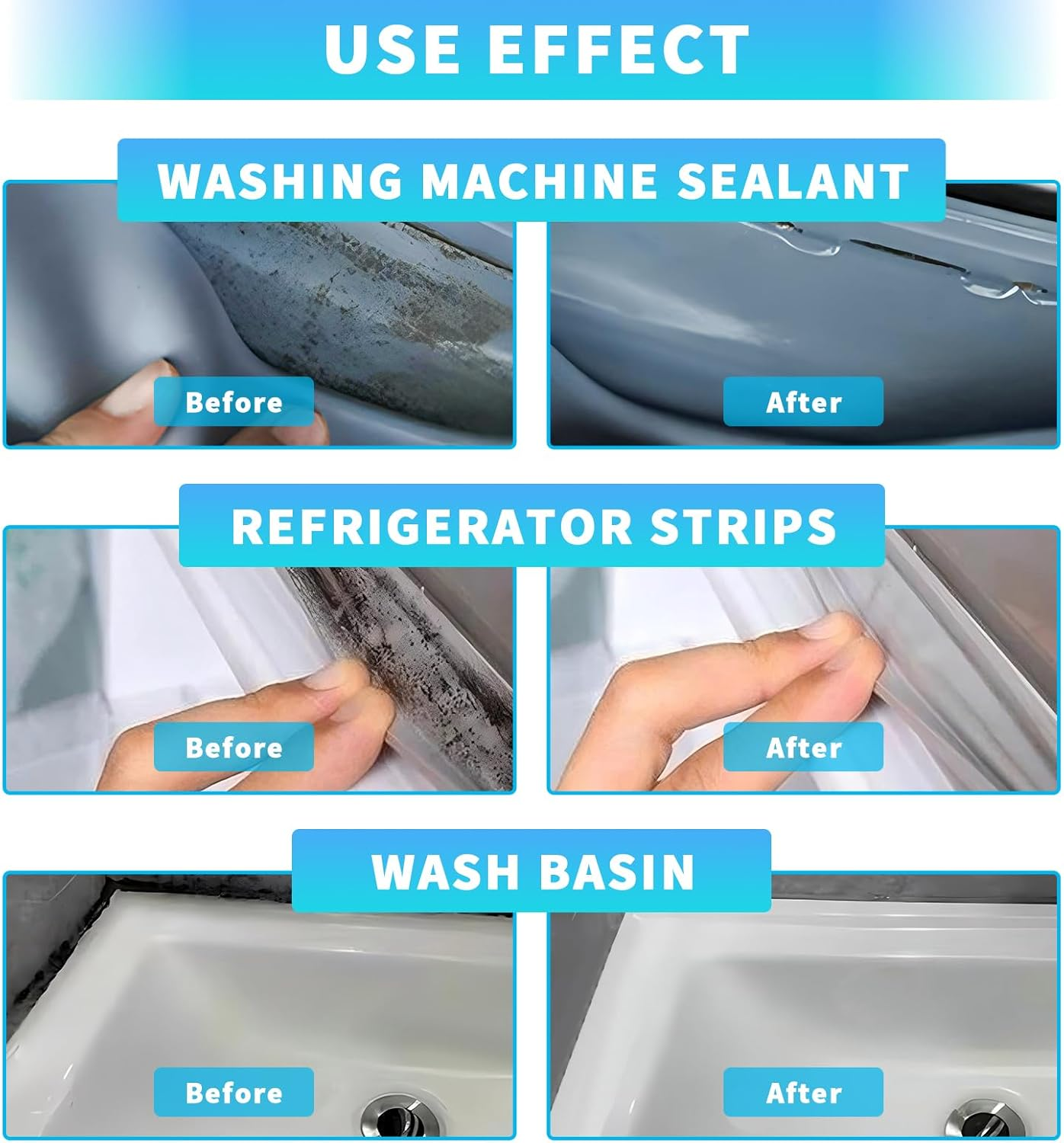 USE EFFECT

WASHING MACHINE SEALANT

Before

After

REFRIGERATOR STRIPS

Before

After

WASH BASIN

Before

After