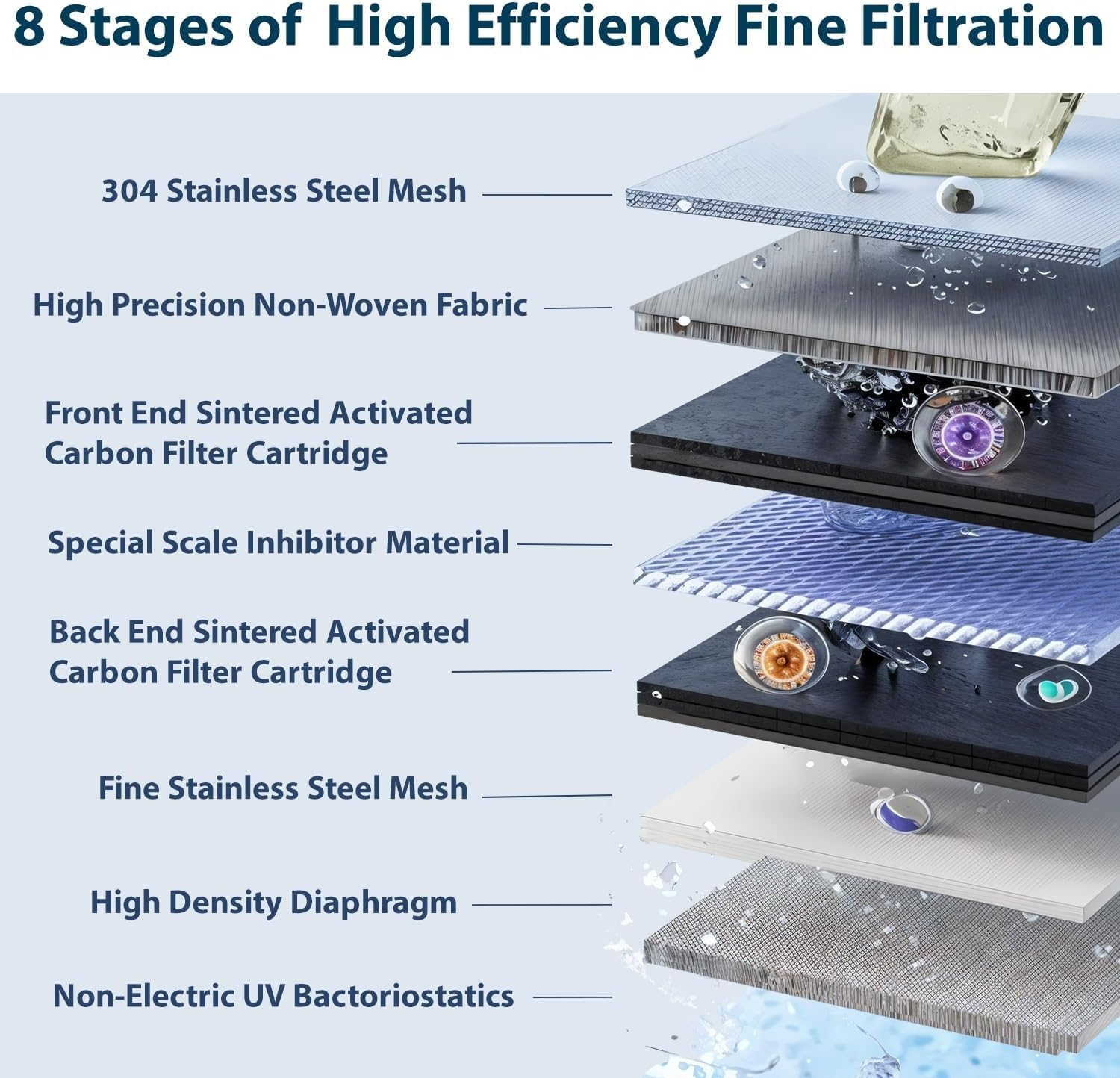 8 Stages of High Efficiency Fine Filtration

304 Stainless Steel Mesh

High Precision Non-Woven Fabric

Front End Sintered Activated Carbon Filter Cartridge

Special Scale Inhibitor Material

Back End Sintered Activated Carbon Filter Cartridge

Fine Stainless Steel Mesh

High Density Diaphragm

Non-Electric UV Bactoriostatics