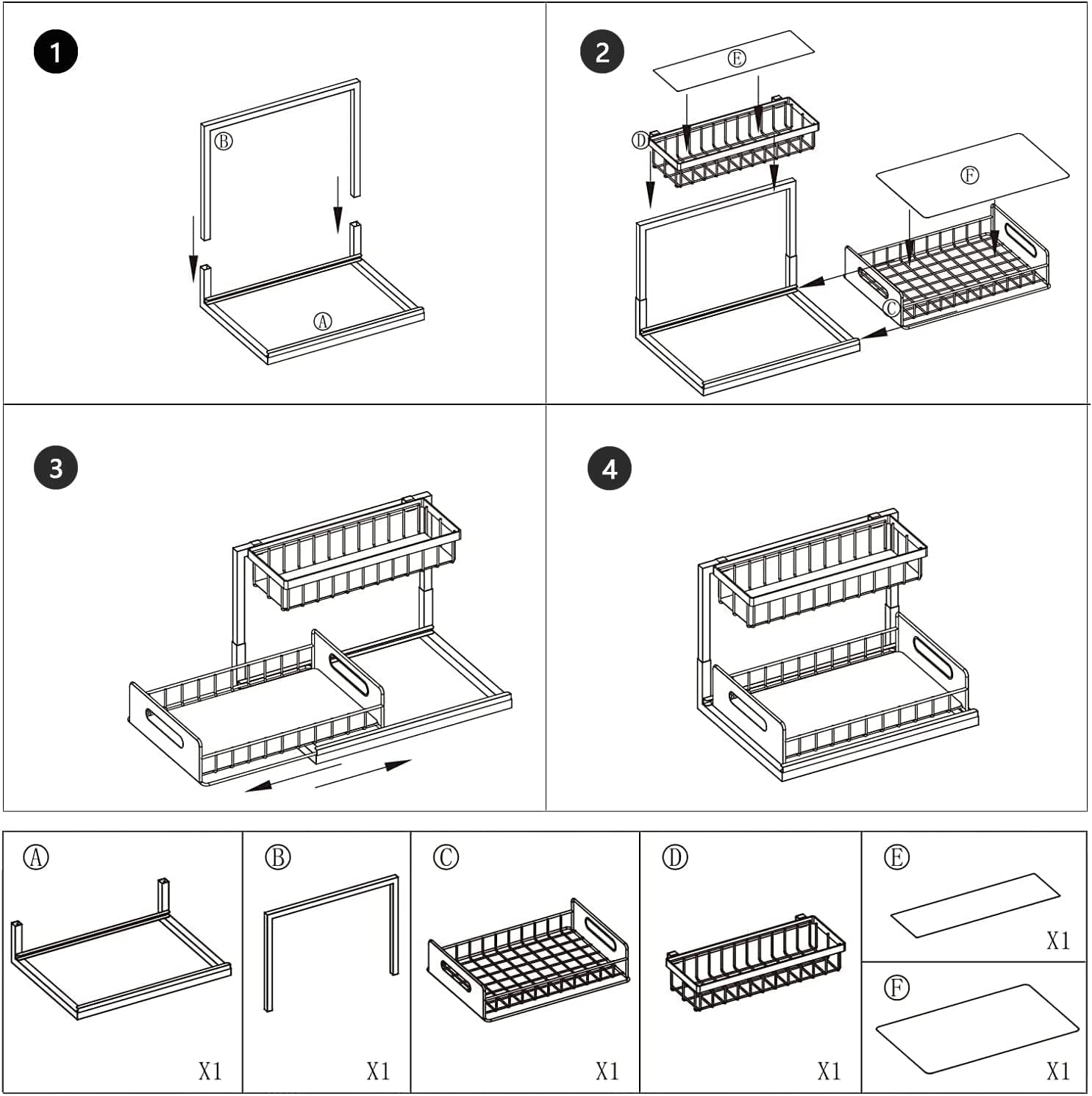 1

Ⓑ

Ⓐ

2

Ⓔ

Ⓓ

Ⓕ

Ⓒ

3

4

Ⓐ X1

Ⓑ X1

Ⓒ X1

Ⓓ X1

Ⓔ X1

Ⓕ X1