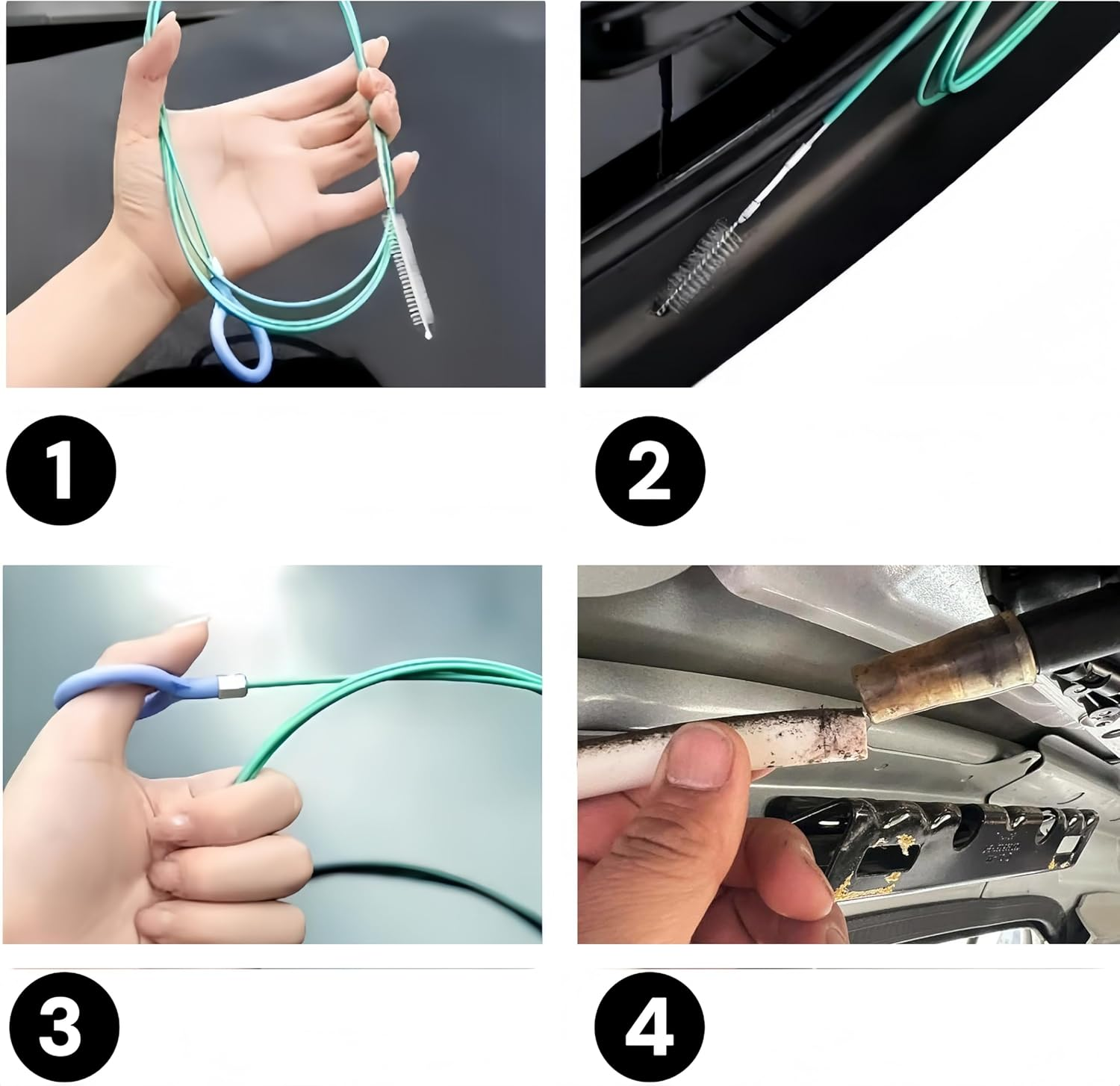 1

2

3

4