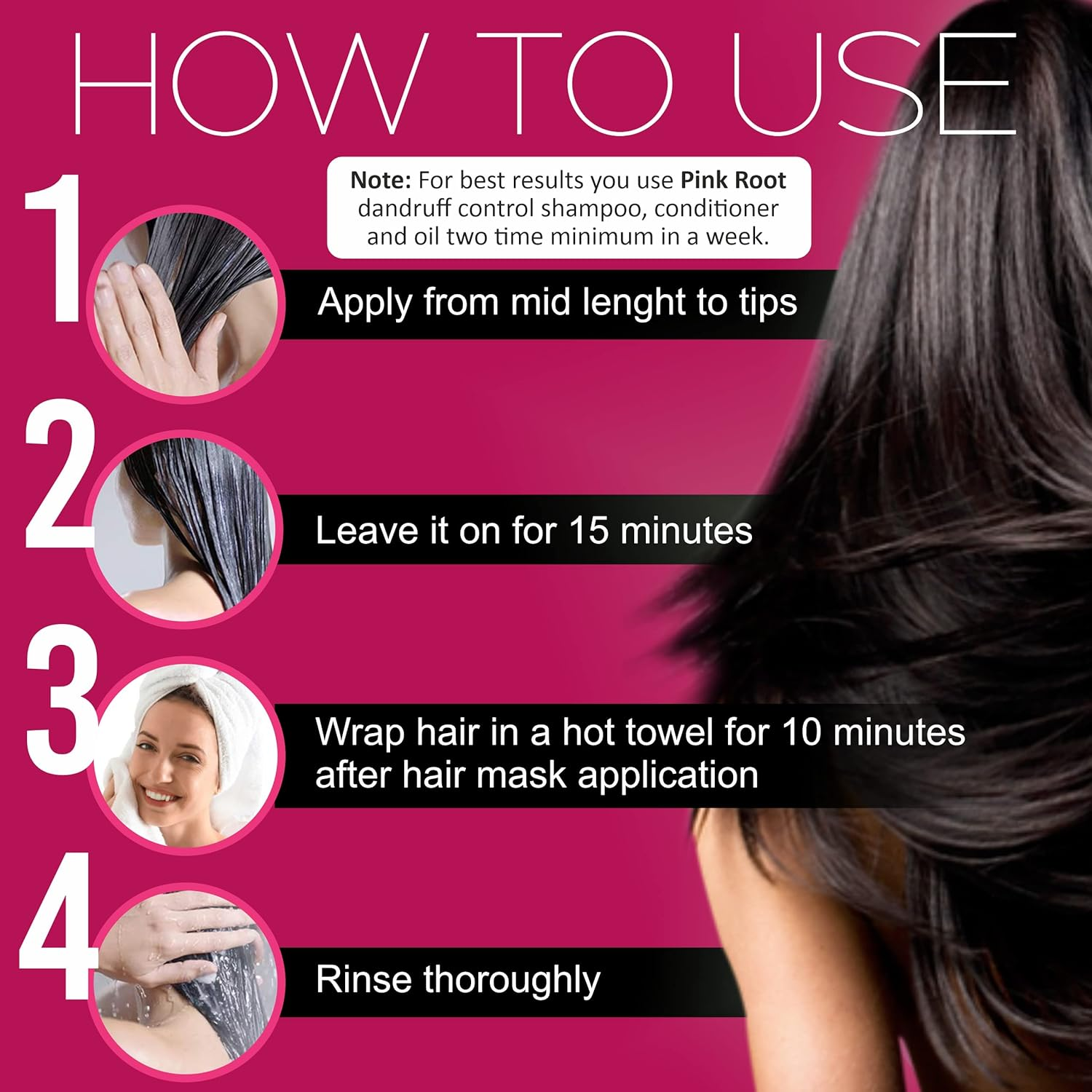 HOW TO USE

Note: For best results you use Pink Root dandruff control shampoo, conditioner and oil two time minimum in a week.

1

Apply from mid lenght to tips

2

Leave it on for 15 minutes

3

Wrap hair in a hot towel for 10 minutes after hair mask application

4

Rinse thoroughly