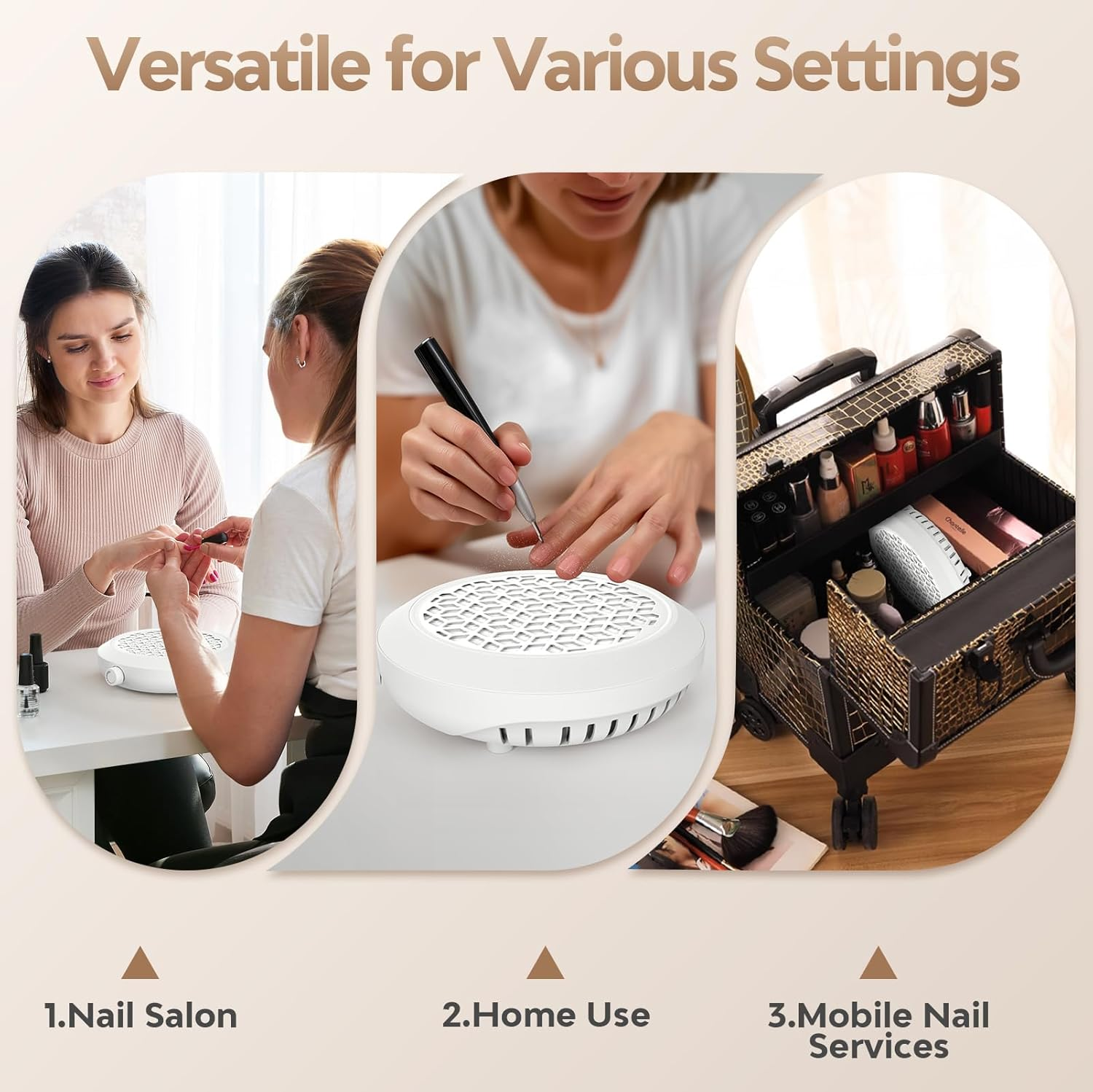 Versatile for Various Settings

1.Nail Salon

2.Home Use

3.Mobile Nail Services