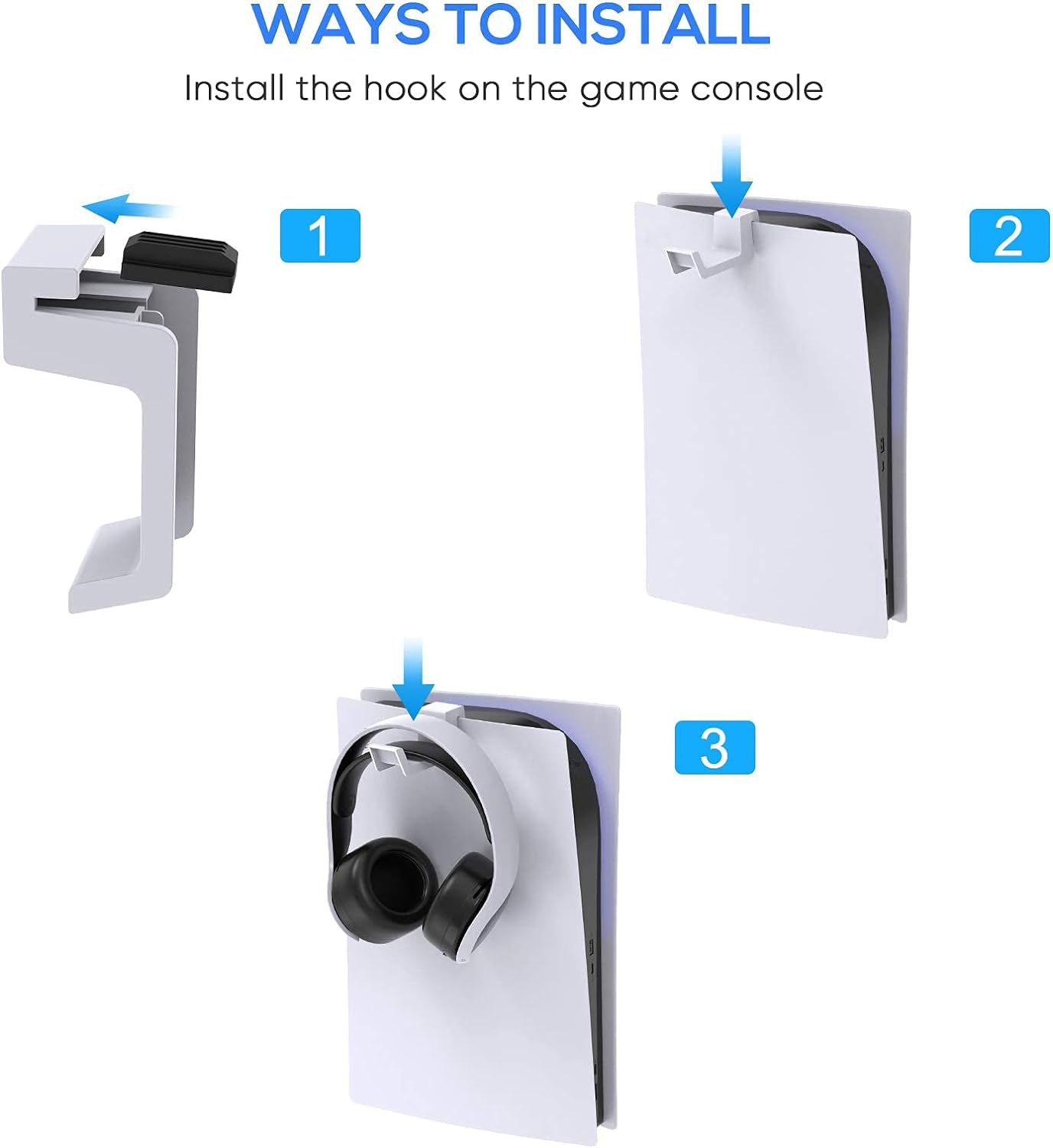 WAYS TO INSTALL

Install the hook on the game console

1

2

3