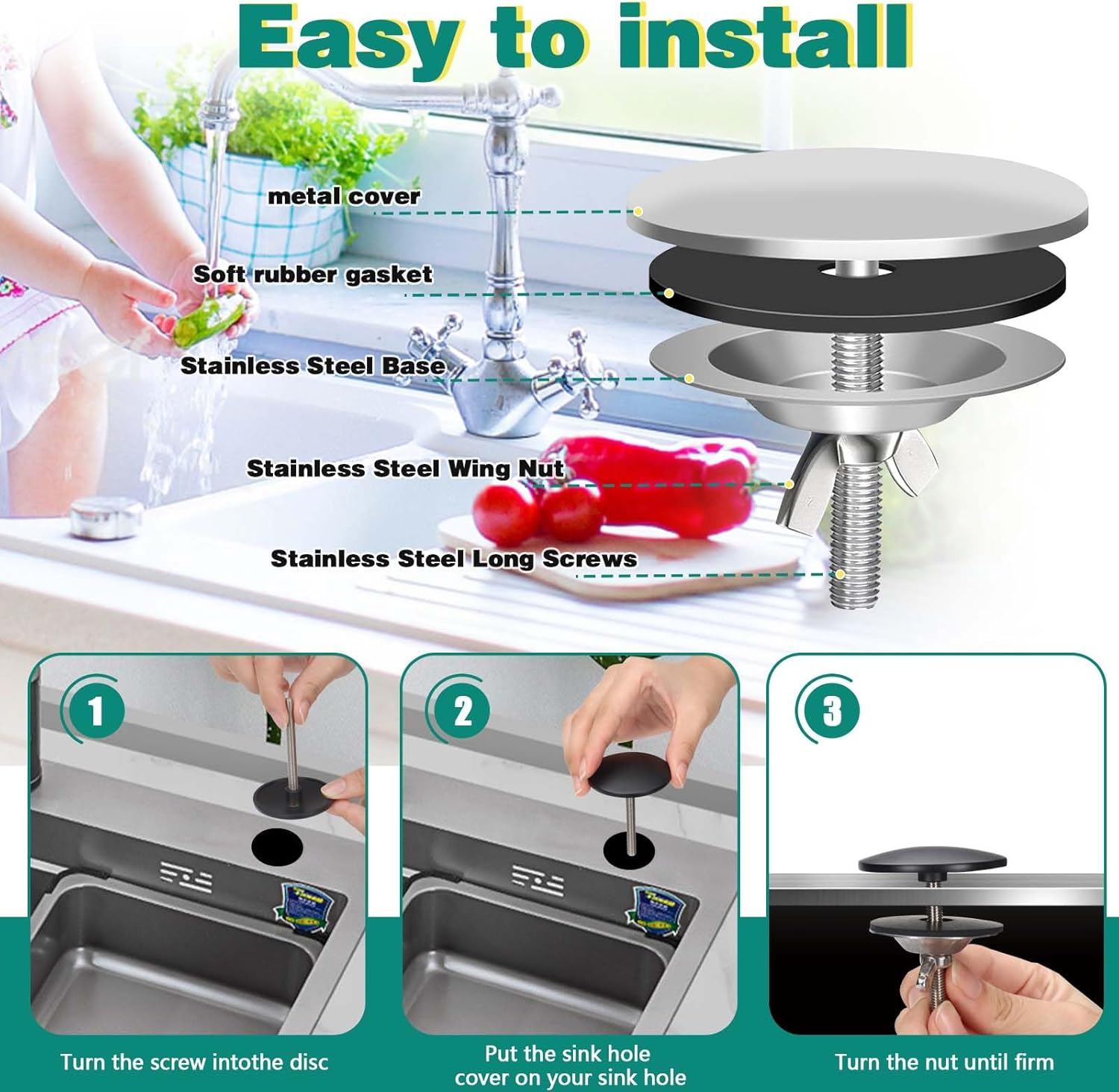 Easy to install

metal cover

Soft rubber gasket

Stainless Steel Base

Stainless Steel Wing Nut

Stainless Steel Long Screws

1

Turn the screw intothe disc

2

Put the sink hole cover on your sink hole

3

Turn the nut until firm