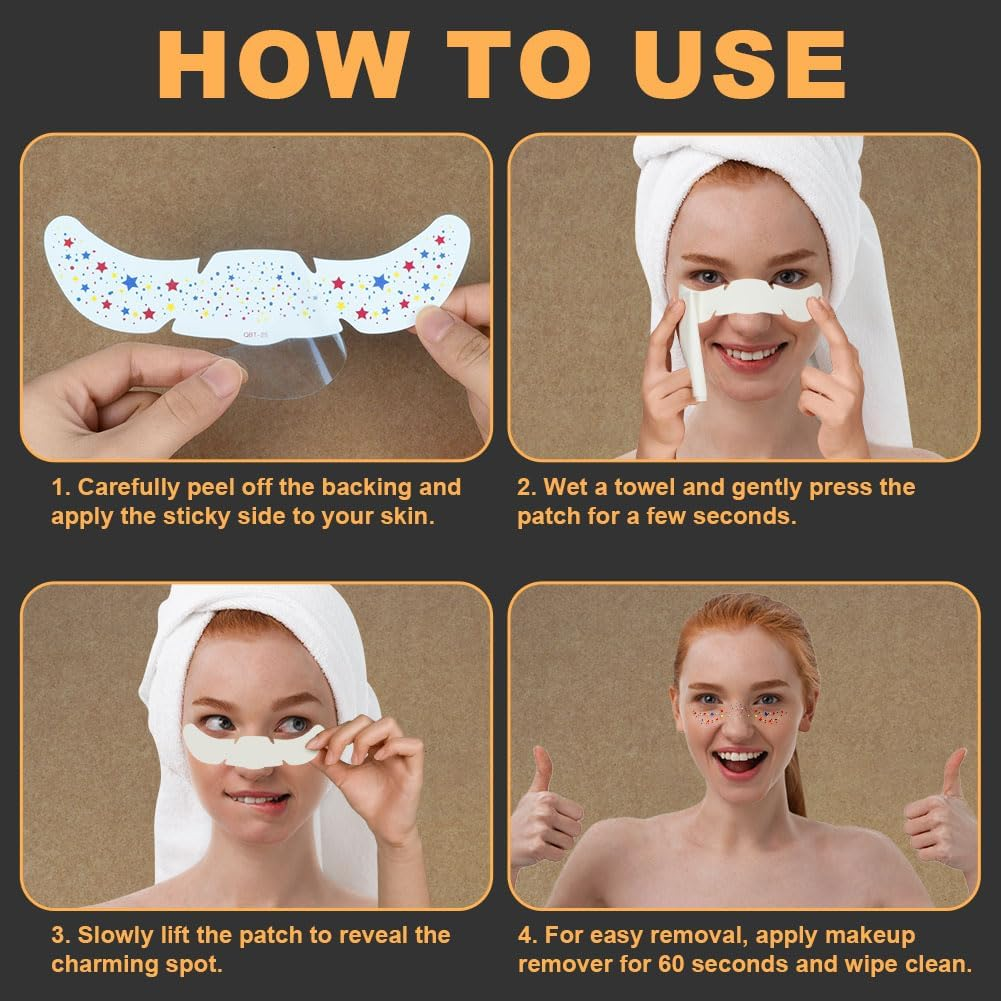 HOW TO USE

QBT-25

1. Carefully peel off the backing and apply the sticky side to your skin.

2. Wet a towel and gently press the patch for a few seconds.

3. Slowly lift the patch to reveal the charming spot.

4. For easy removal, apply makeup remover for 60 seconds and wipe clean.