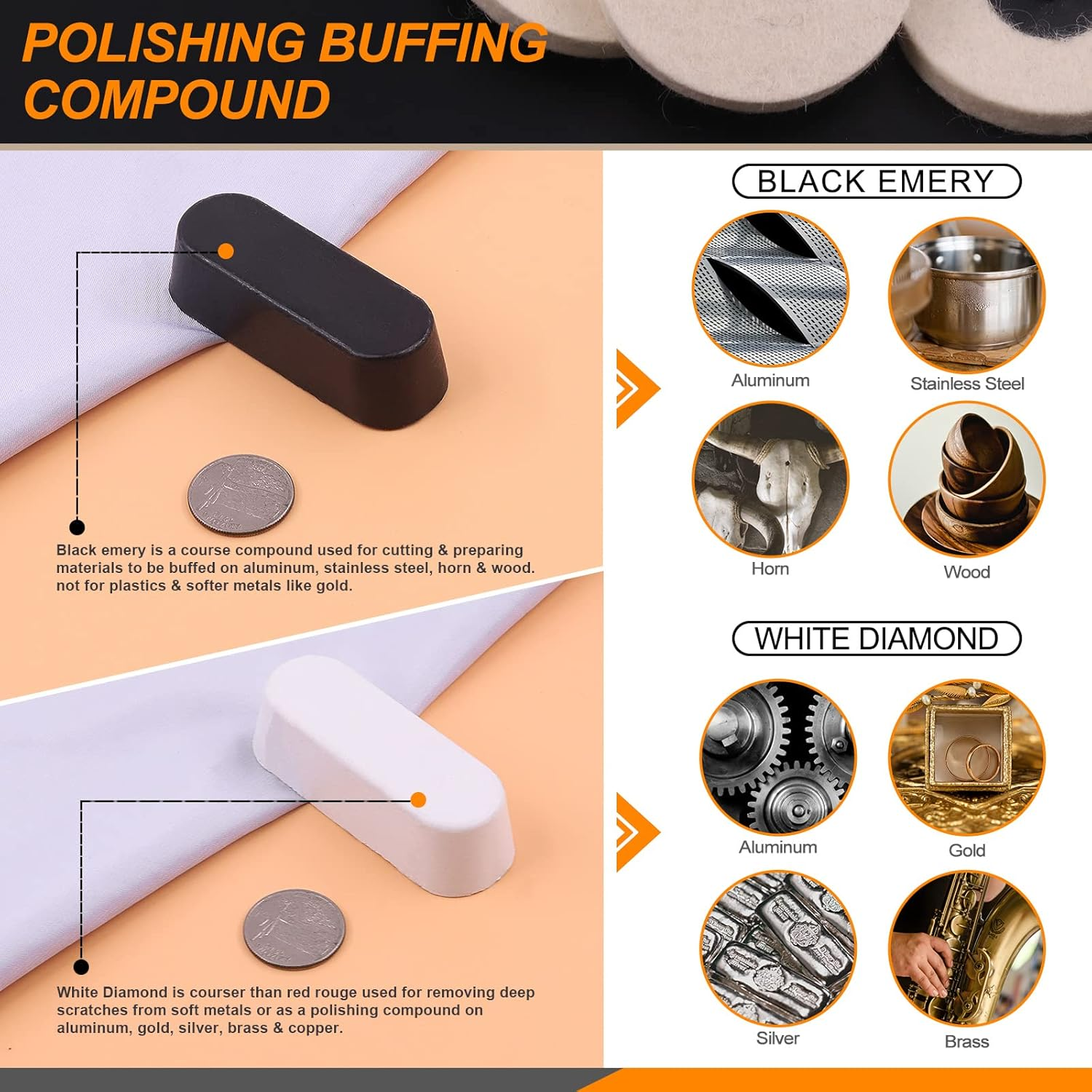 POLISHING BUFFING COMPOUND

Black emery is a course compound used for cutting & preparing materials to be buffed on aluminum, stainless steel, horn & wood. not for plastics & softer metals like gold.

White Diamond is courser than red rouge used for removing deep scratches from soft metals or as a polishing compound on aluminum, gold, silver, brass & copper.

BLACK EMERY

Aluminum

Stainless Steel

Horn

Wood

WHITE DIAMOND

Aluminum

Gold

Silver

Brass