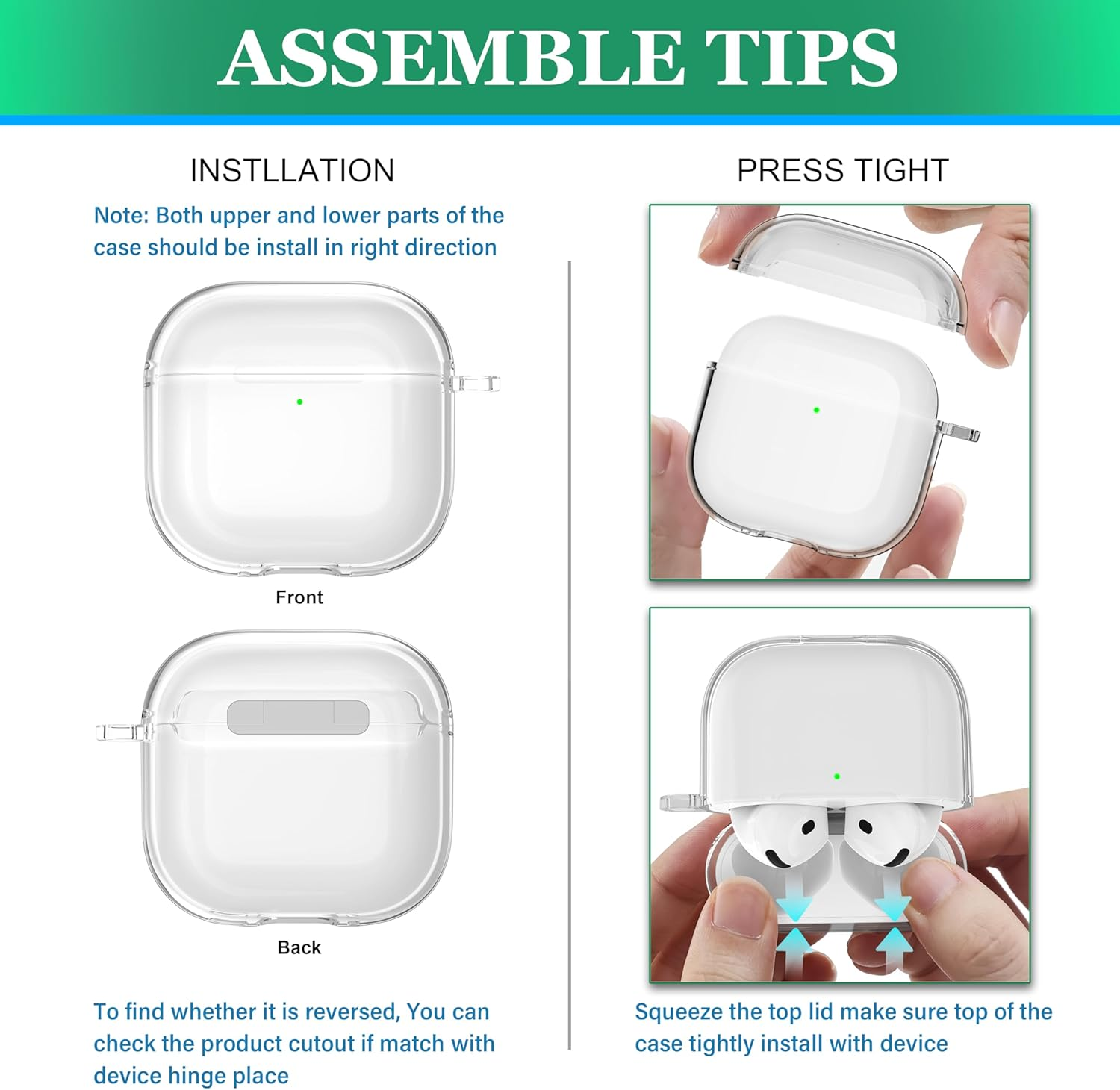 ASSEMBLE TIPS

INSTLLATION

Note: Both upper and lower parts of the case should be install in right direction

Front

Back

To find whether it is reversed, You can check the product cutout if match with device hinge place

PRESS TIGHT

Squeeze the top lid make sure top of the case tightly install with device