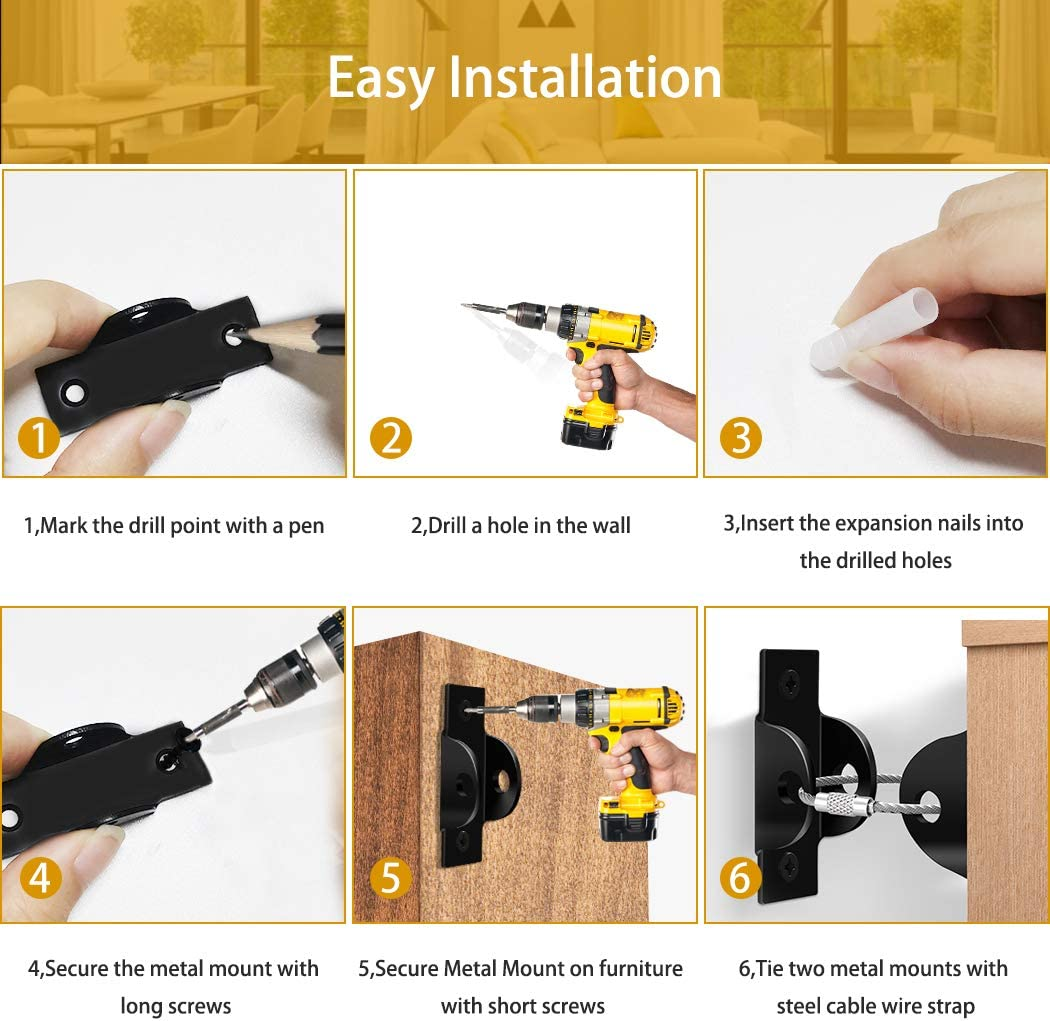 Easy Installation

1

2

3

1,Mark the drill point with a pen

2,Drill a hole in the wall

3,Insert the expansion nails into the drilled holes

4

5

6

4,Secure the metal mount with long screws

5,Secure Metal Mount on furniture with short screws

6,Tie two metal mounts with steel cable wire strap