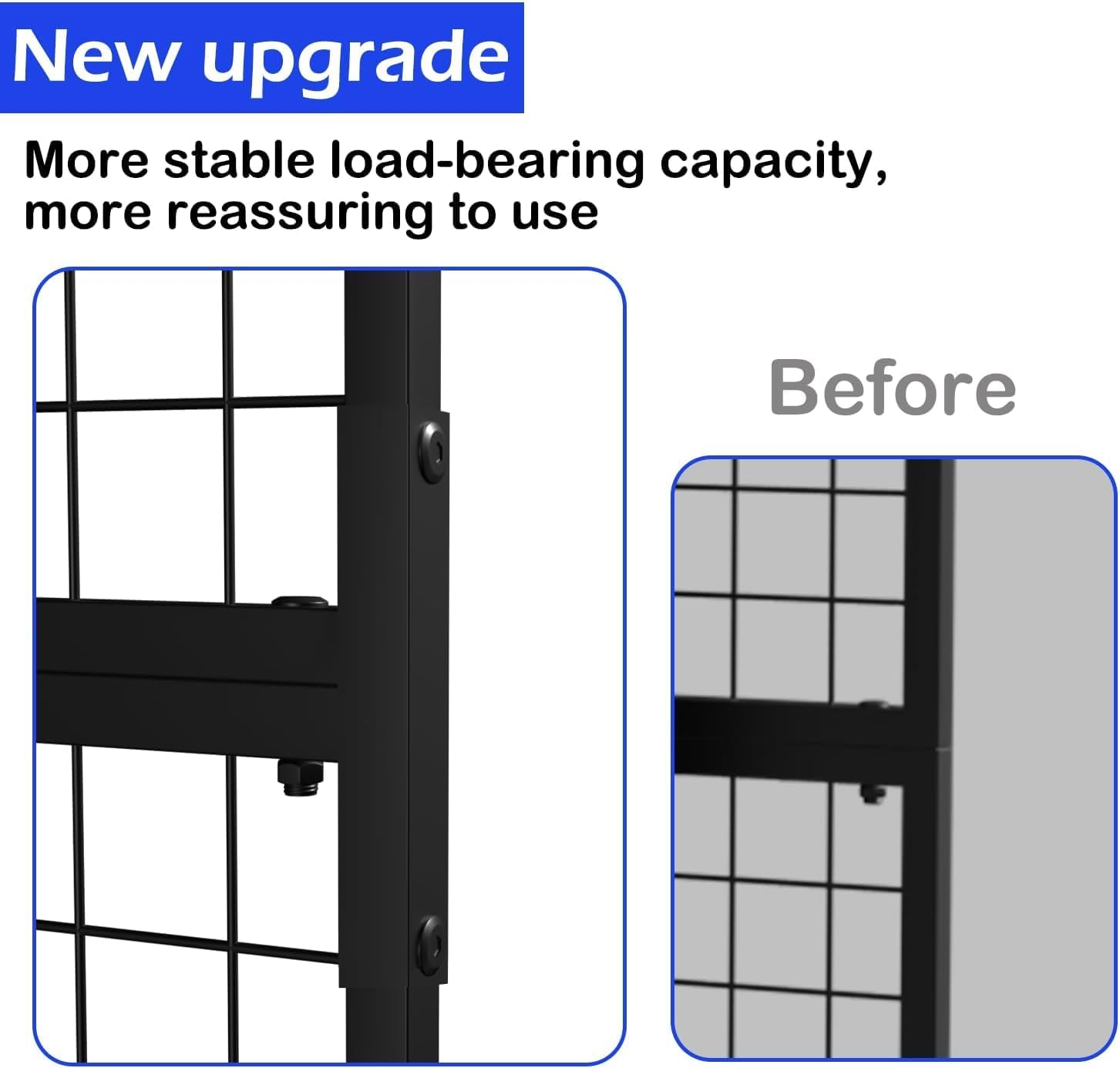 New upgrade

More stable load-bearing capacity, more reassuring to use

Before