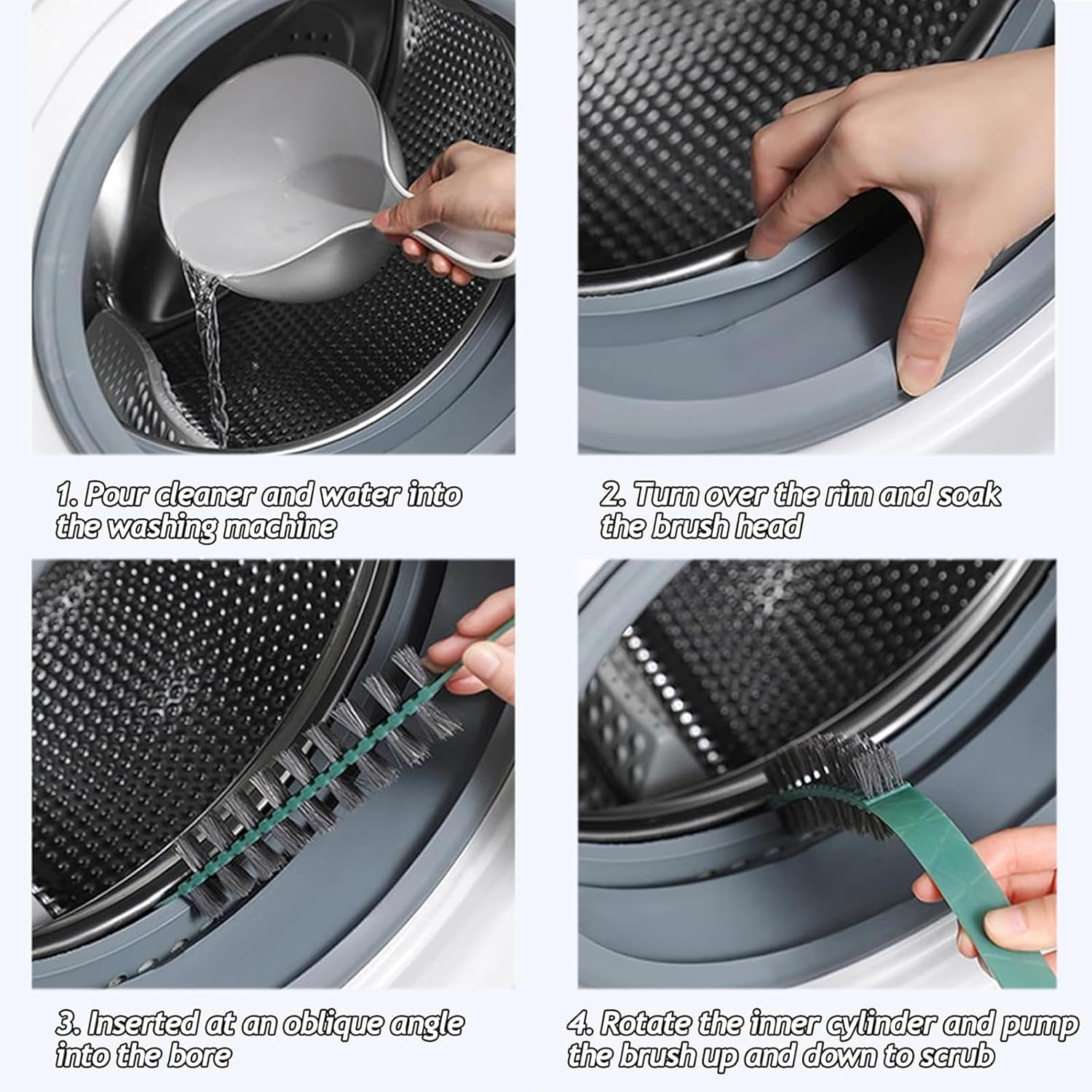 1. Pour cleaner and water into the washing machine

2. Turn over the rim and soak the brush head

3. Inserted at an oblique angle into the bore

4. Rotate the inner cylinder and pump the brush up and down to scrub