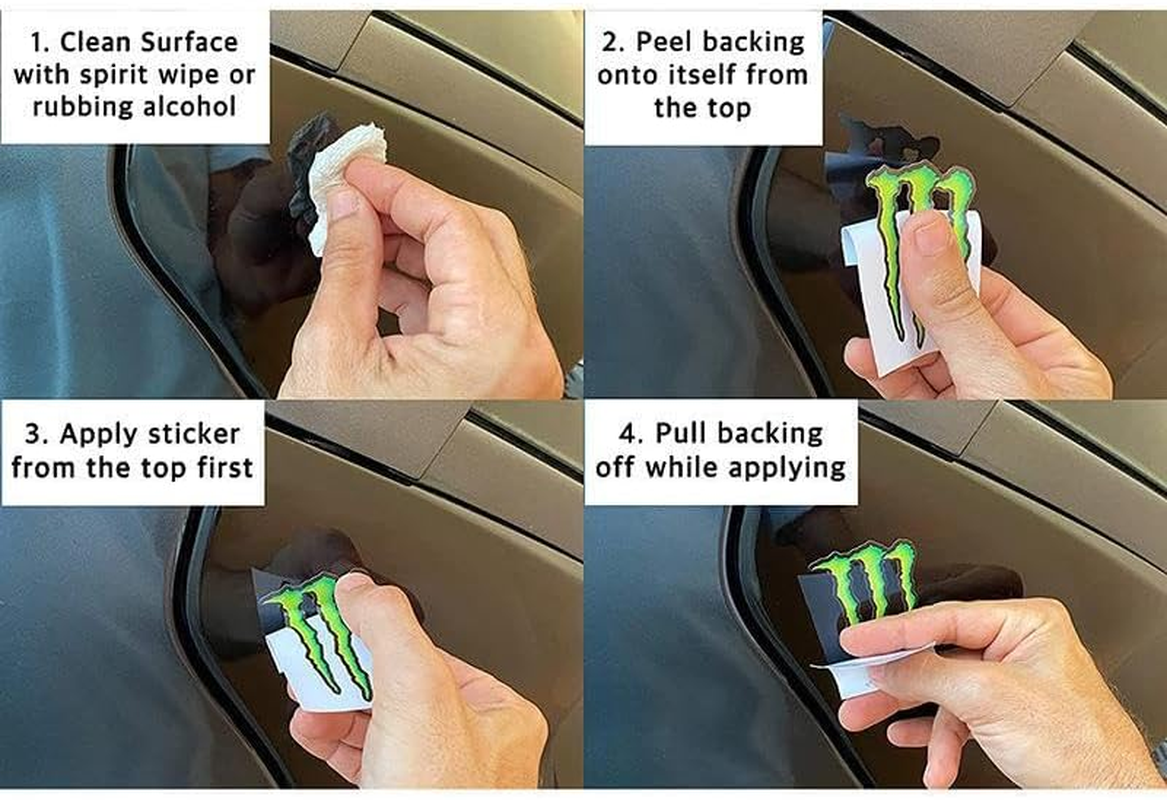 1. Clean Surface with spirit wipe or rubbing alcohol

2. Peel backing onto itself from the top

3. Apply sticker from the top first

4. Pull backing off while applying