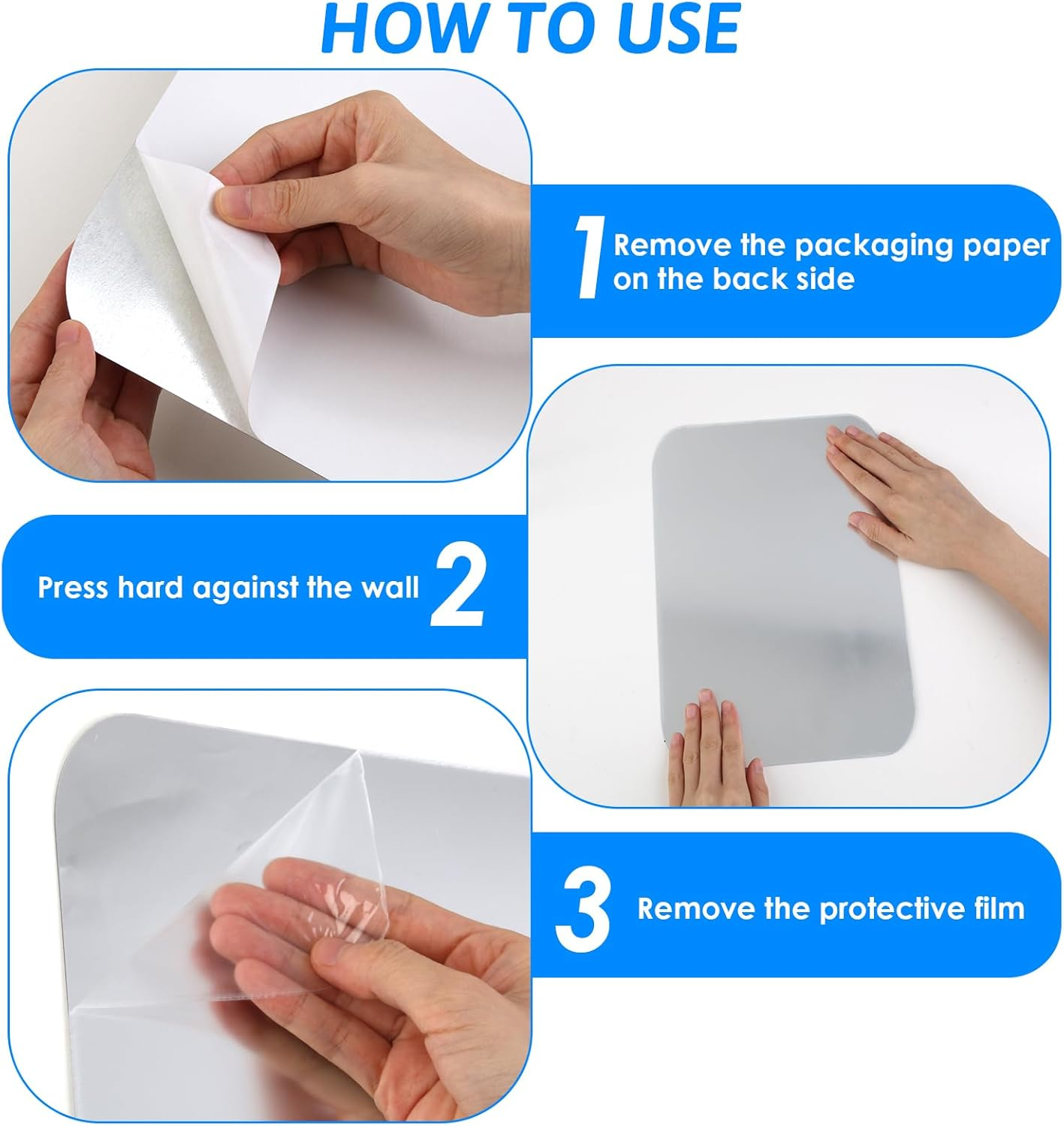 HOW TO USE

1 Remove the packaging paper on the back side

Press hard against the wall 2

3 Remove the protective film