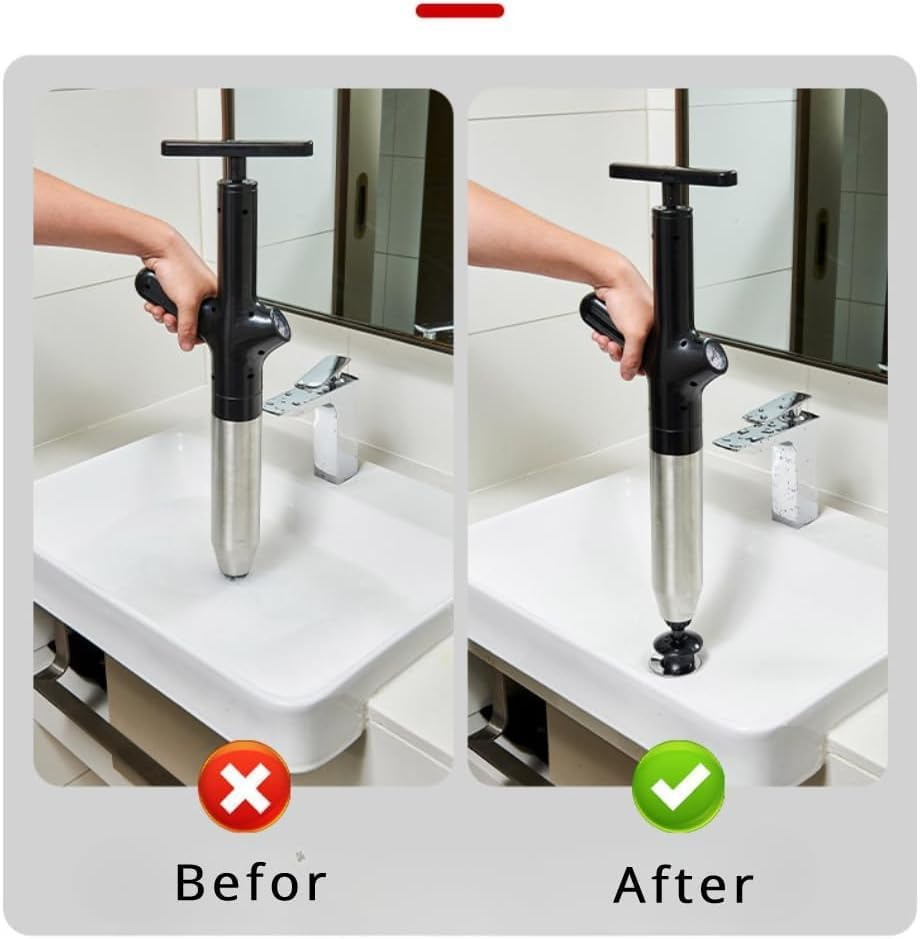 Befor

After