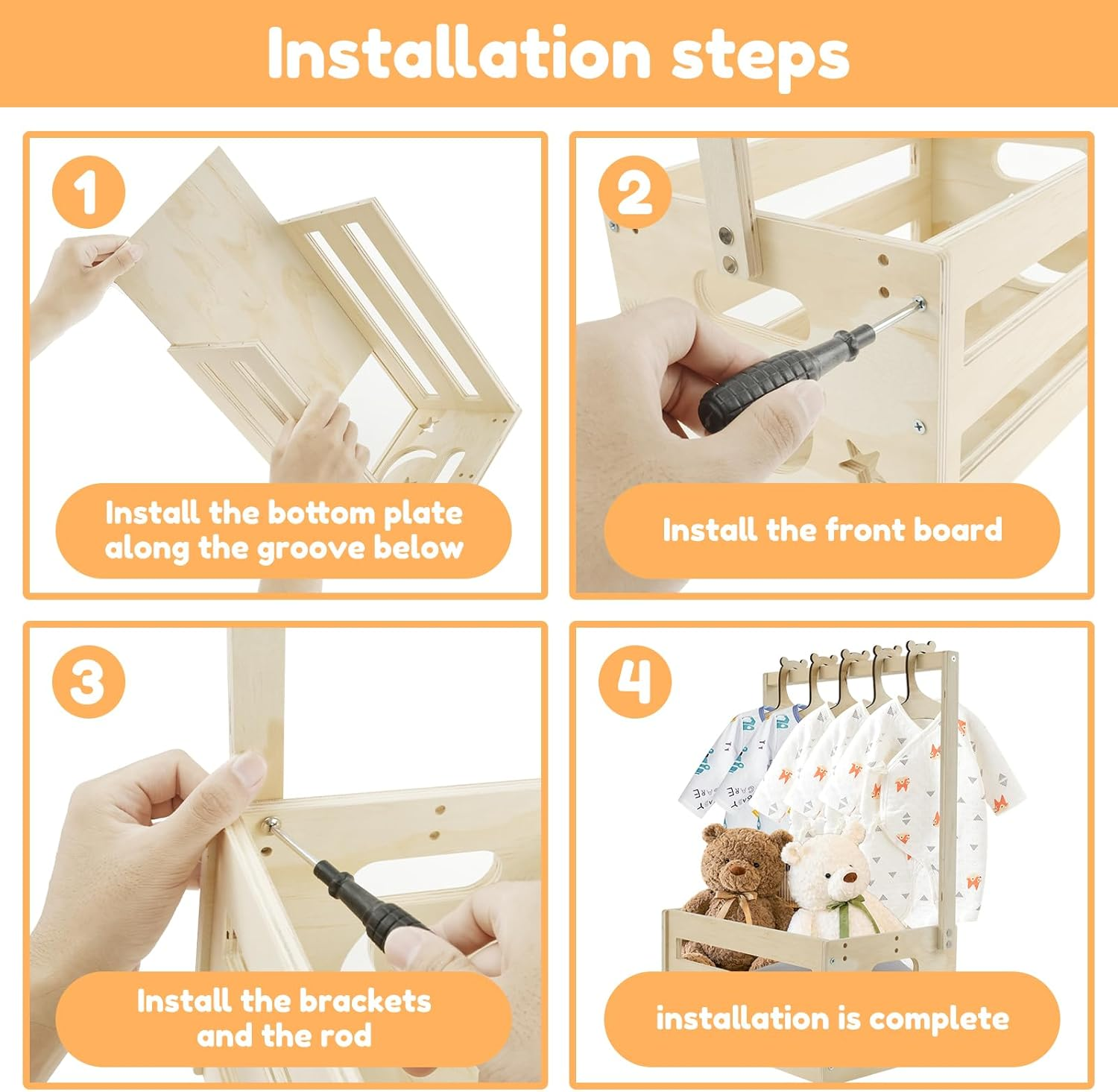 Installation steps

1

Install the bottom plate along the groove below

2

Install the front board

3

Install the brackets and the rod

4

installation is complete