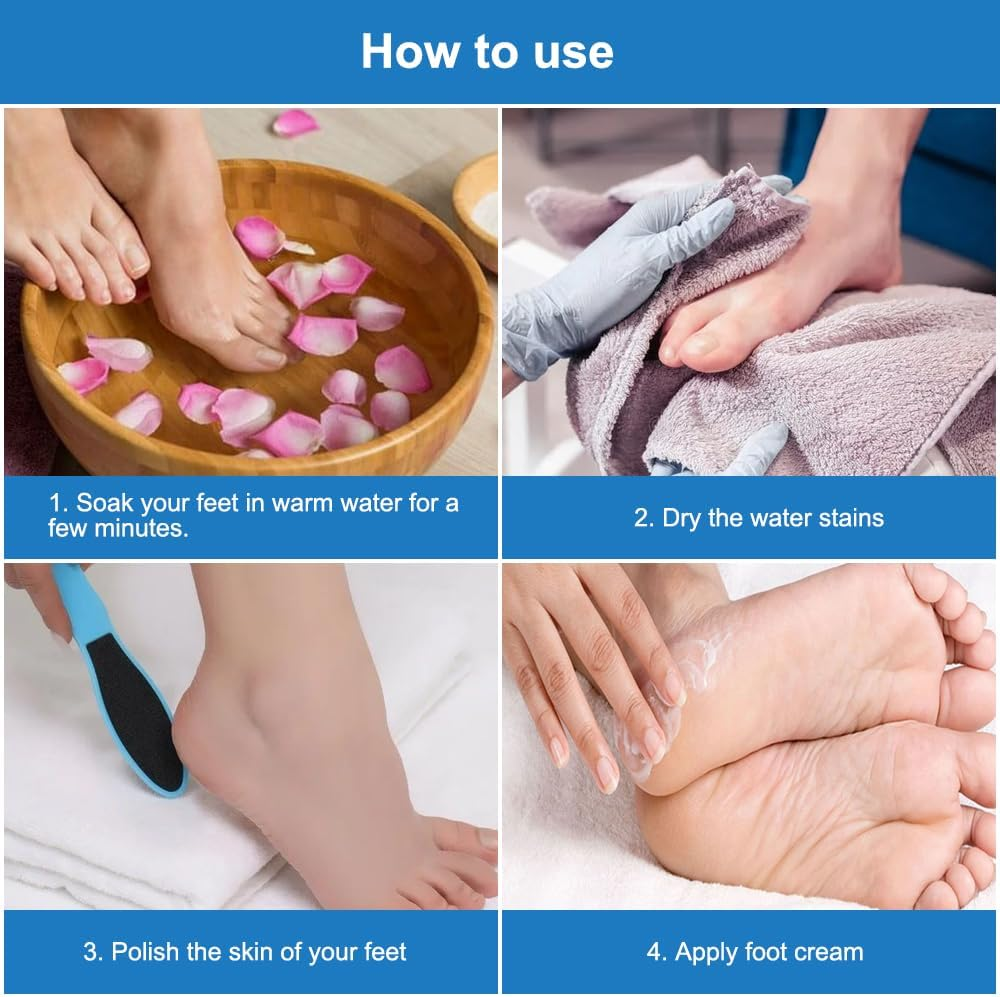 How to use

1. Soak your feet in warm water for a few minutes.

2. Dry the water stains

3. Polish the skin of your feet

4. Apply foot cream