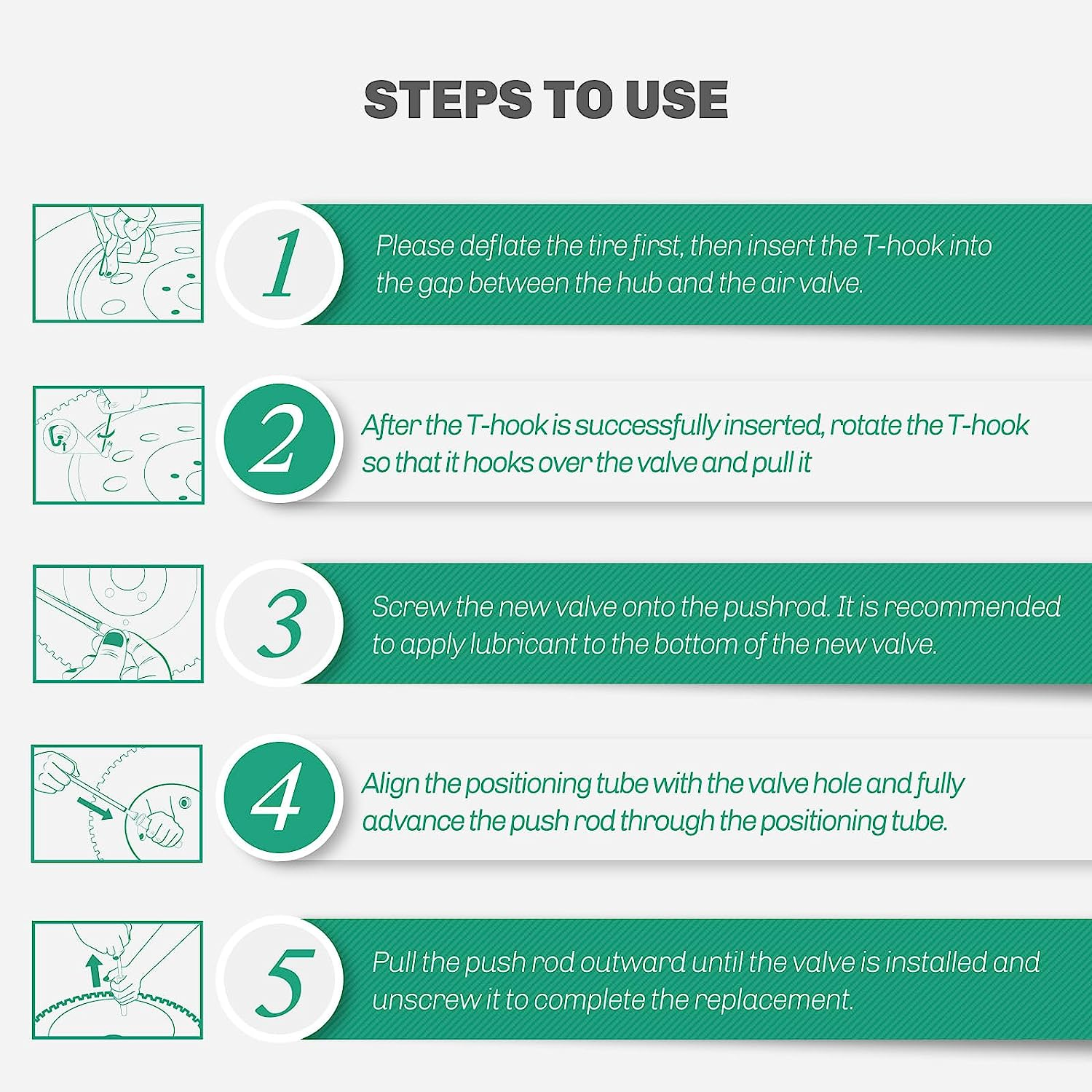 STEPS TO USE

1

Please deflate the tire first, then insert the T-hook into the gap between the hub and the air valve.

2

After the T-hook is successfully inserted, rotate the T-hook so that it hooks over the valve and pull it

3

Screw the new valve onto the pushrod. It is recommended to apply lubricant to the bottom of the new valve.

4

Align the positioning tube with the valve hole and fully advance the push rod through the positioning tube.

5

Pull the push rod outward until the valve is installed and unscrew it to complete the replacement.