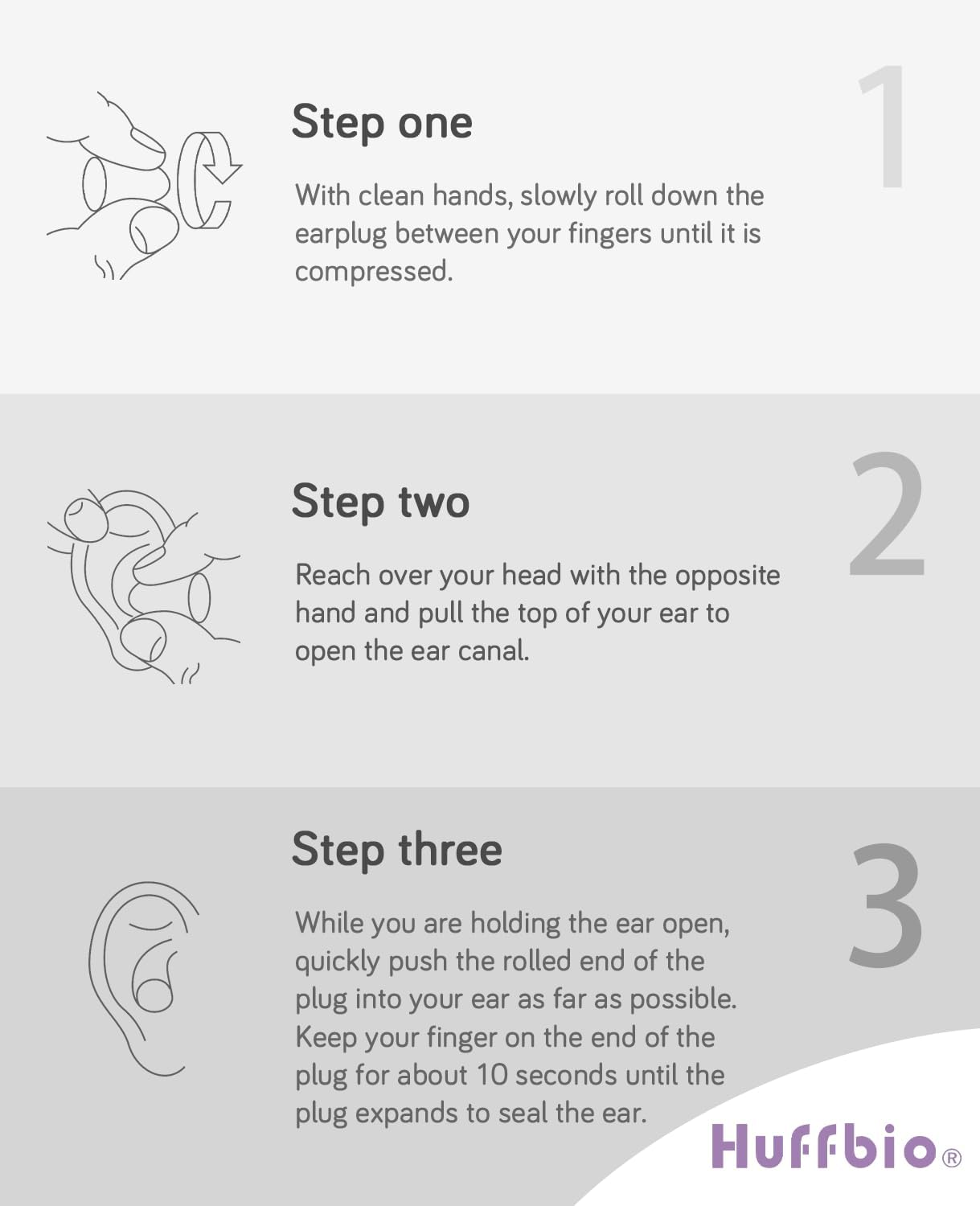 Step one

1

With clean hands, slowly roll down the earplug between your fingers until it is compressed.

Step two

2

Reach over your head with the opposite hand and pull the top of your ear to open the ear canal.

Step three

3

While you are holding the ear open, quickly push the rolled end of the plug into your ear as far as possible. Keep your finger on the end of the plug for about 10 seconds until the plug expands to seal the ear.

Huffbio®