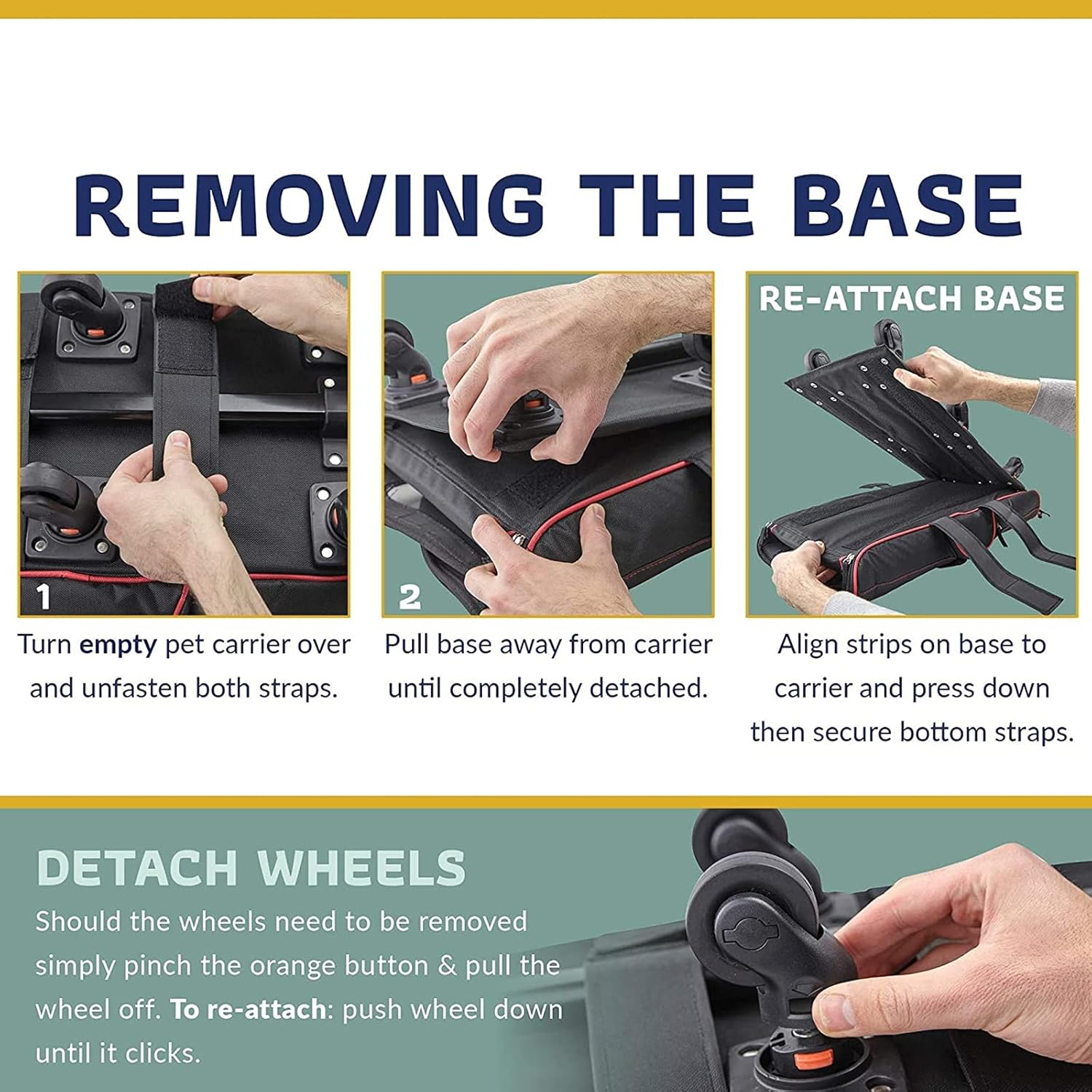 REMOVING THE BASE

1

Turn empty pet carrier over and unfasten both straps.

2

Pull base away from carrier until completely detached.

RE-ATTACH BASE

Align strips on base to carrier and press down then secure bottom straps.

DETACH WHEELS

Should the wheels need to be removed simply pinch the orange button & pull the wheel off. To re-attach: push wheel down until it clicks.